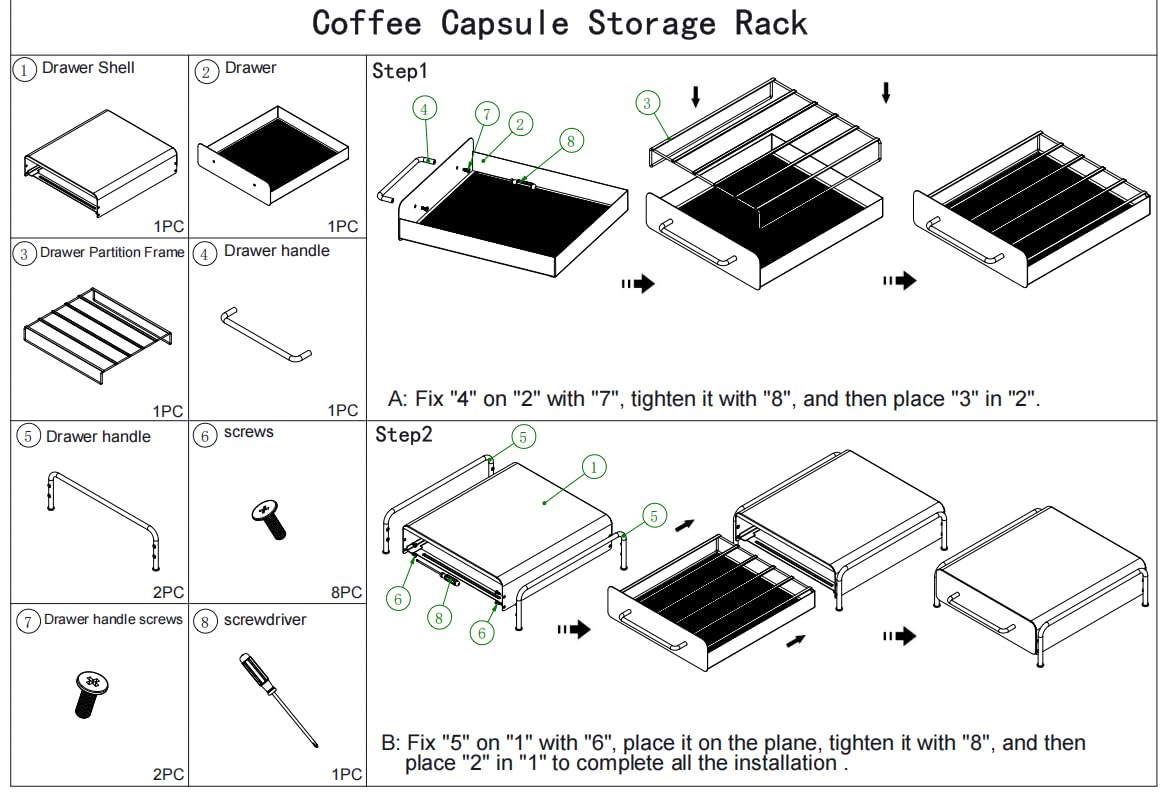 Coffee Capsule Storage Rack

1 Drawer Shell
1PC

2 Drawer
1PC

3 Drawer Partition Frame
1PC

4 Drawer handle
1PC

5 Drawer handle
2PC

6 screws
8PC

7 Drawer handle screws
2PC

8 screwdriver
1PC

Step1

4 7 2 8 3

A: Fix "4" on "2" with "7", tighten it with "8", and then place "3" in "2".

Step2

5 1 5 6 8 6

B: Fix "5" on "1" with "6", place it on the plane, tighten it with "8", and then place "2" in "1" to complete all the installation .