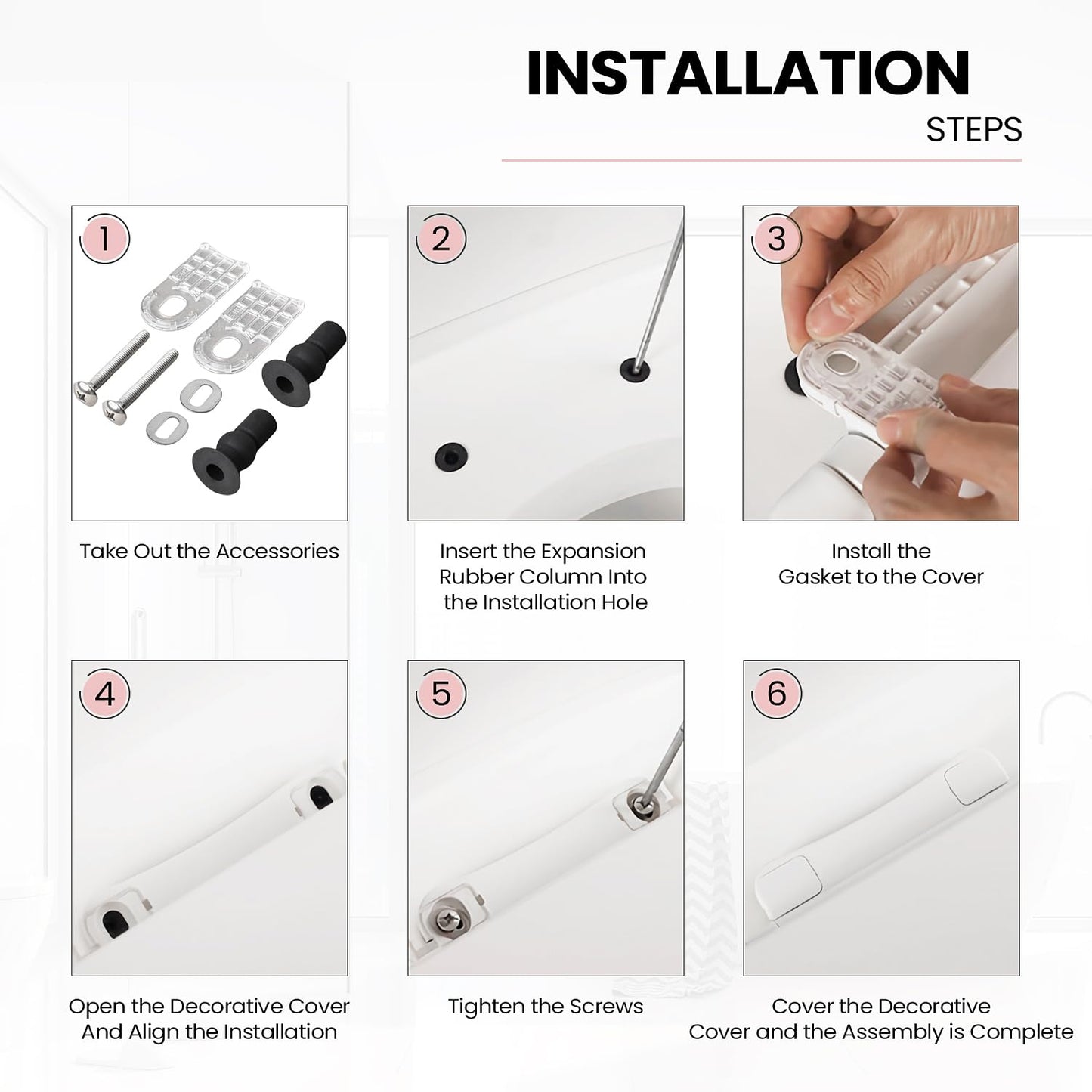 INSTALLATION
STEPS

1
Take Out the Accessories

2
Insert the Expansion Rubber Column Into the Installation Hole

3
Install the Gasket to the Cover

4
Open the Decorative Cover And Align the Installation

5
Tighten the Screws

6
Cover the Decorative Cover and the Assembly is Complete