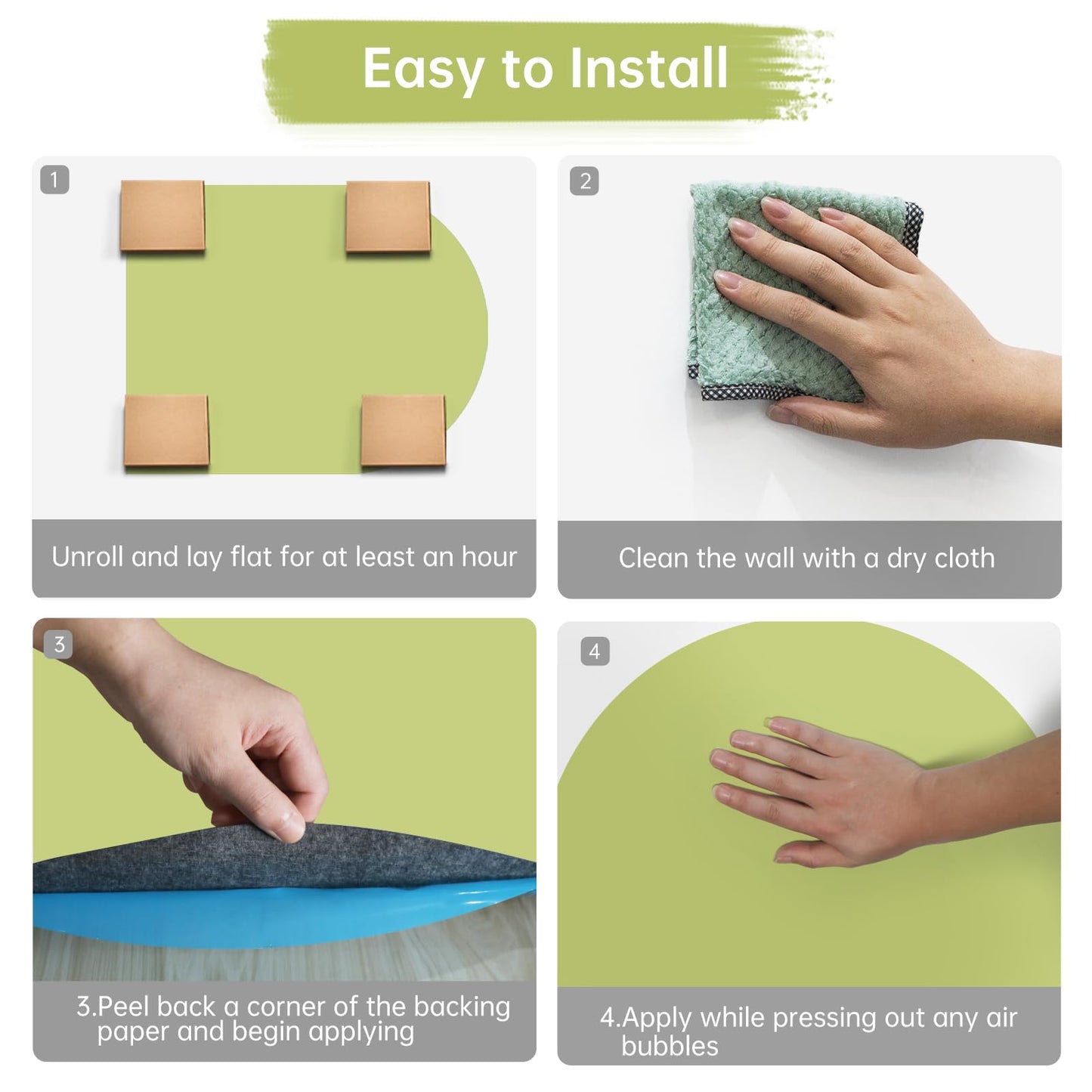 Easy to Install

1

Unroll and lay flat for at least an hour

2

Clean the wall with a dry cloth

3

3.Peel back a corner of the backing paper and begin applying

4

4.Apply while pressing out any air bubbles