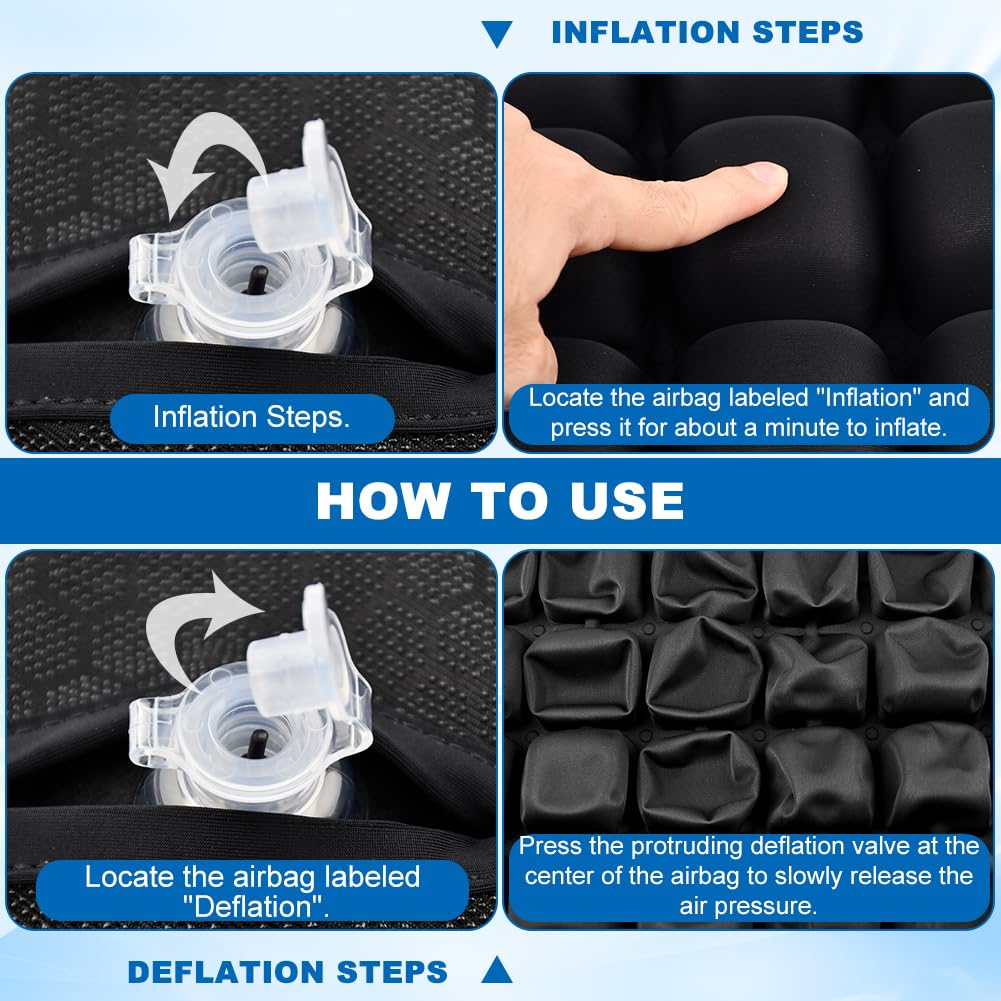 INFLATION STEPS

Inflation Steps.

Locate the airbag labeled "Inflation" and press it for about a minute to inflate.

HOW TO USE

Locate the airbag labeled "Deflation".

Press the protruding deflation valve at the center of the airbag to slowly release the air pressure.

DEFLATION STEPS