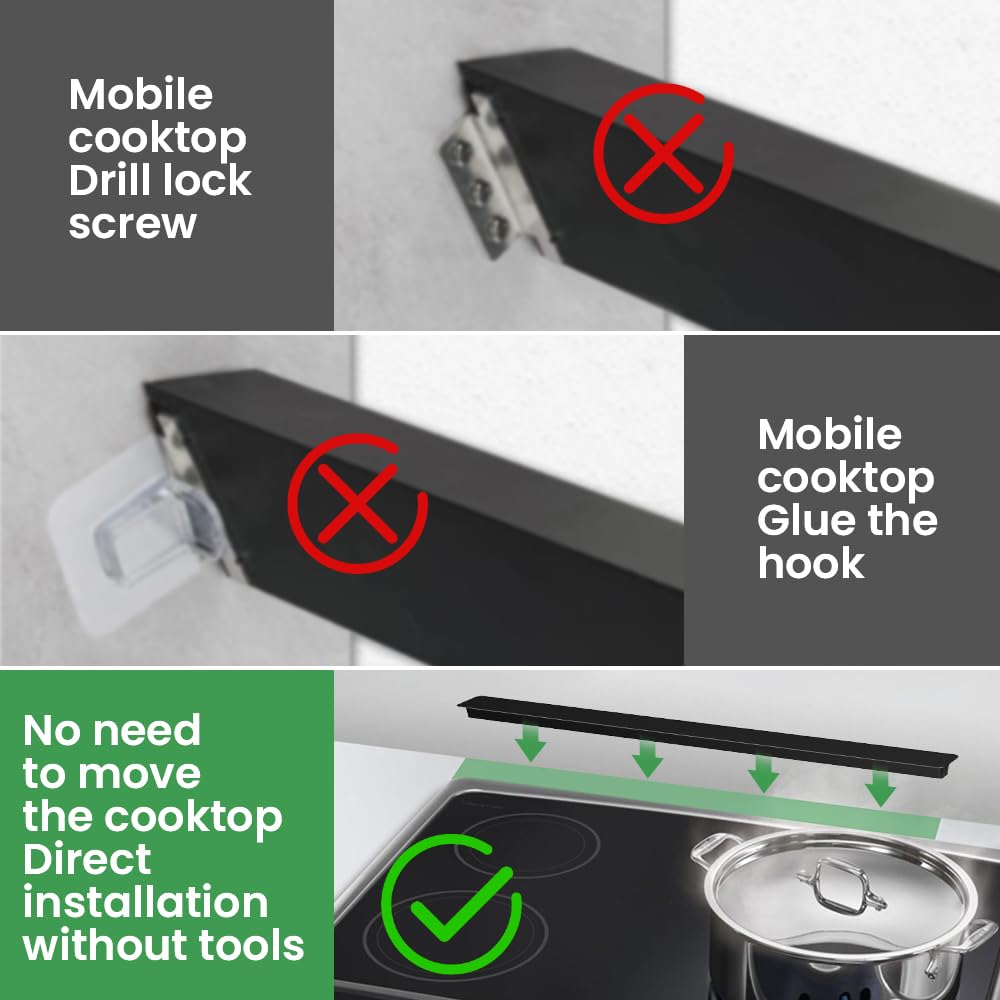 Mobile cooktop Drill lock screw

Mobile cooktop Glue the hook

No need to move the cooktop Direct installation without tools