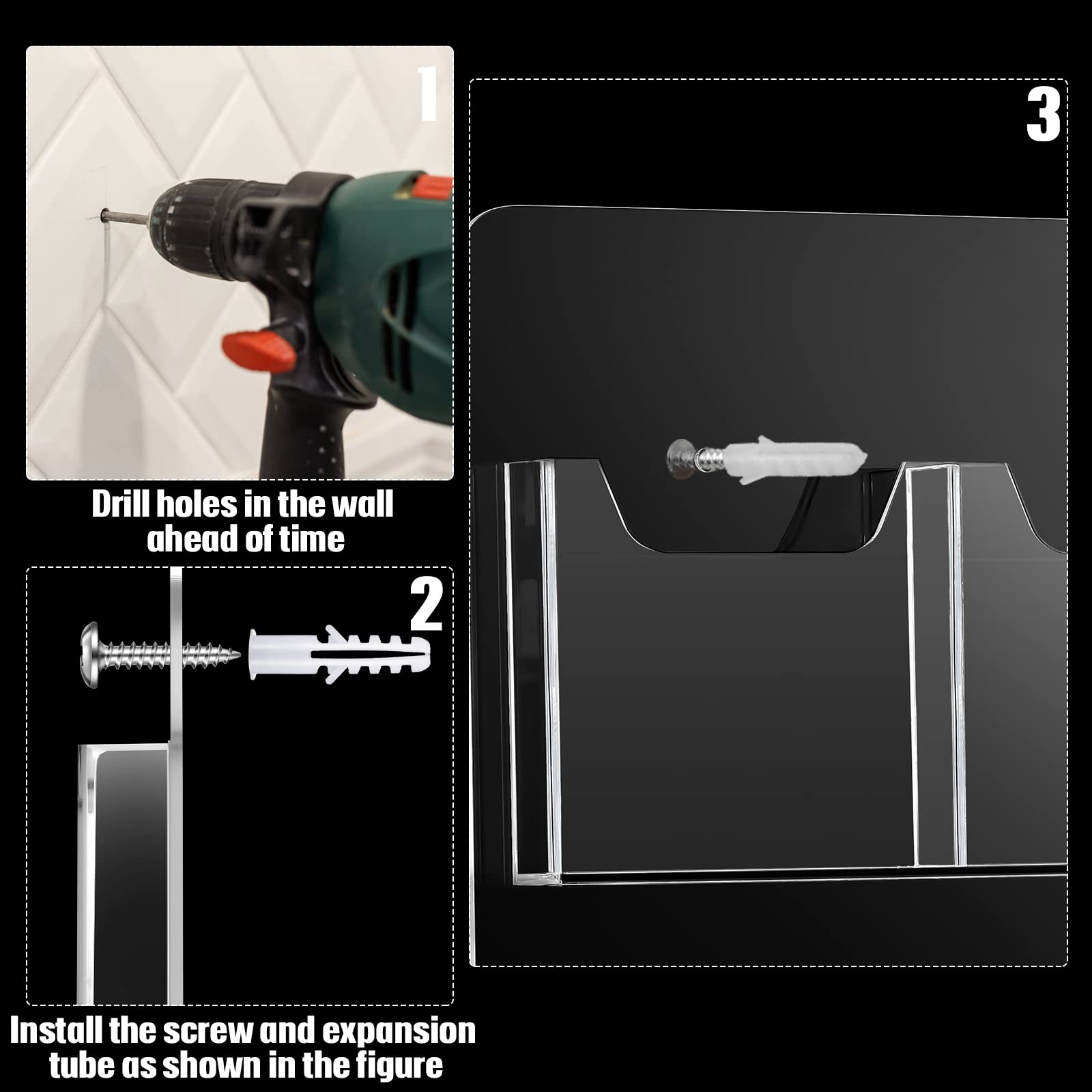 1

Drill holes in the wall ahead of time

2

Install the screw and expansion tube as shown in the figure

3