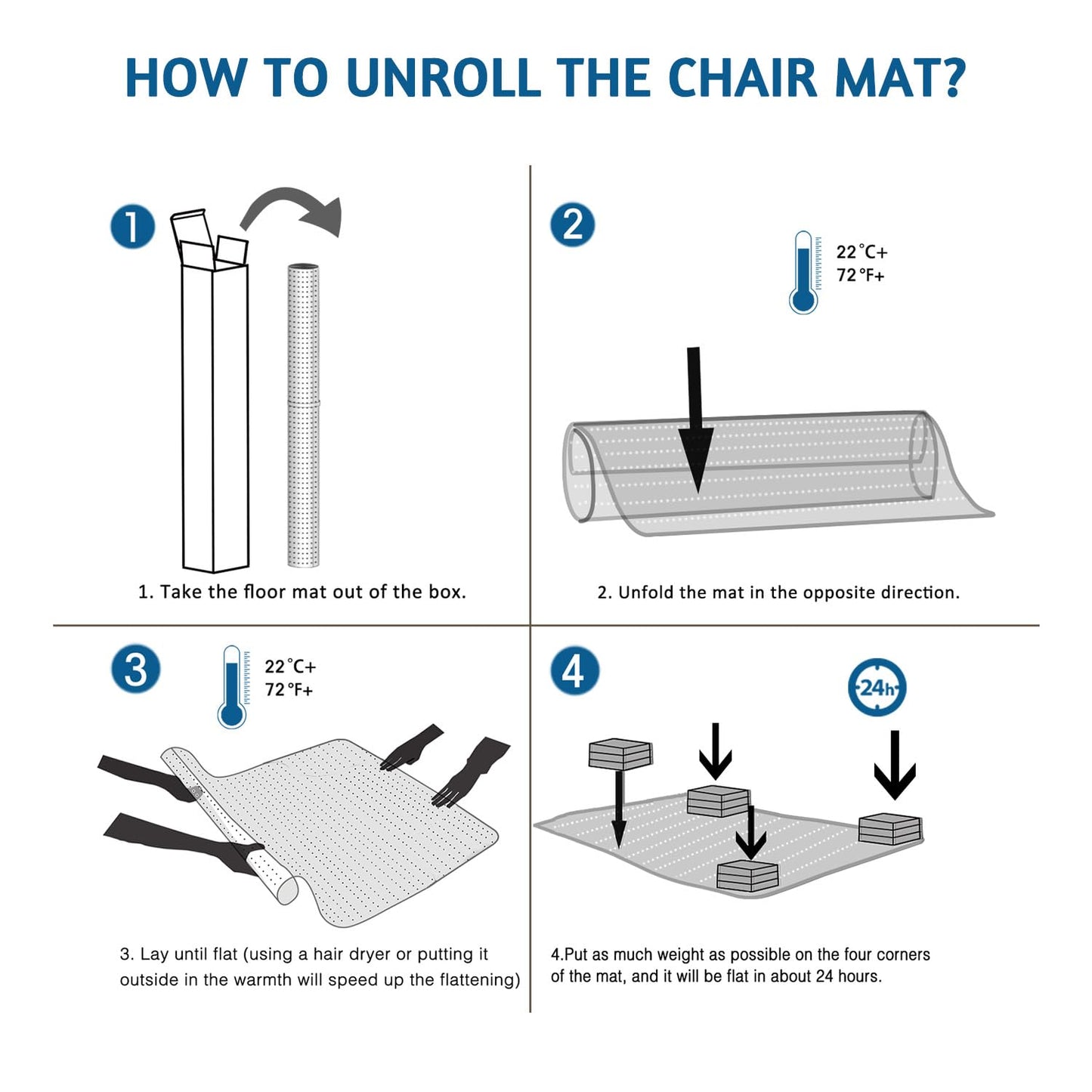 HOW TO UNROLL THE CHAIR MAT?

1

1. Take the floor mat out of the box.

2

22°C+
72°F+

2. Unfold the mat in the opposite direction.

3

22°C+
72°F+

3. Lay until flat (using a hair dryer or putting it outside in the warmth will speed up the flattening)

4

24h

4.Put as much weight as possible on the four corners of the mat, and it will be flat in about 24 hours.