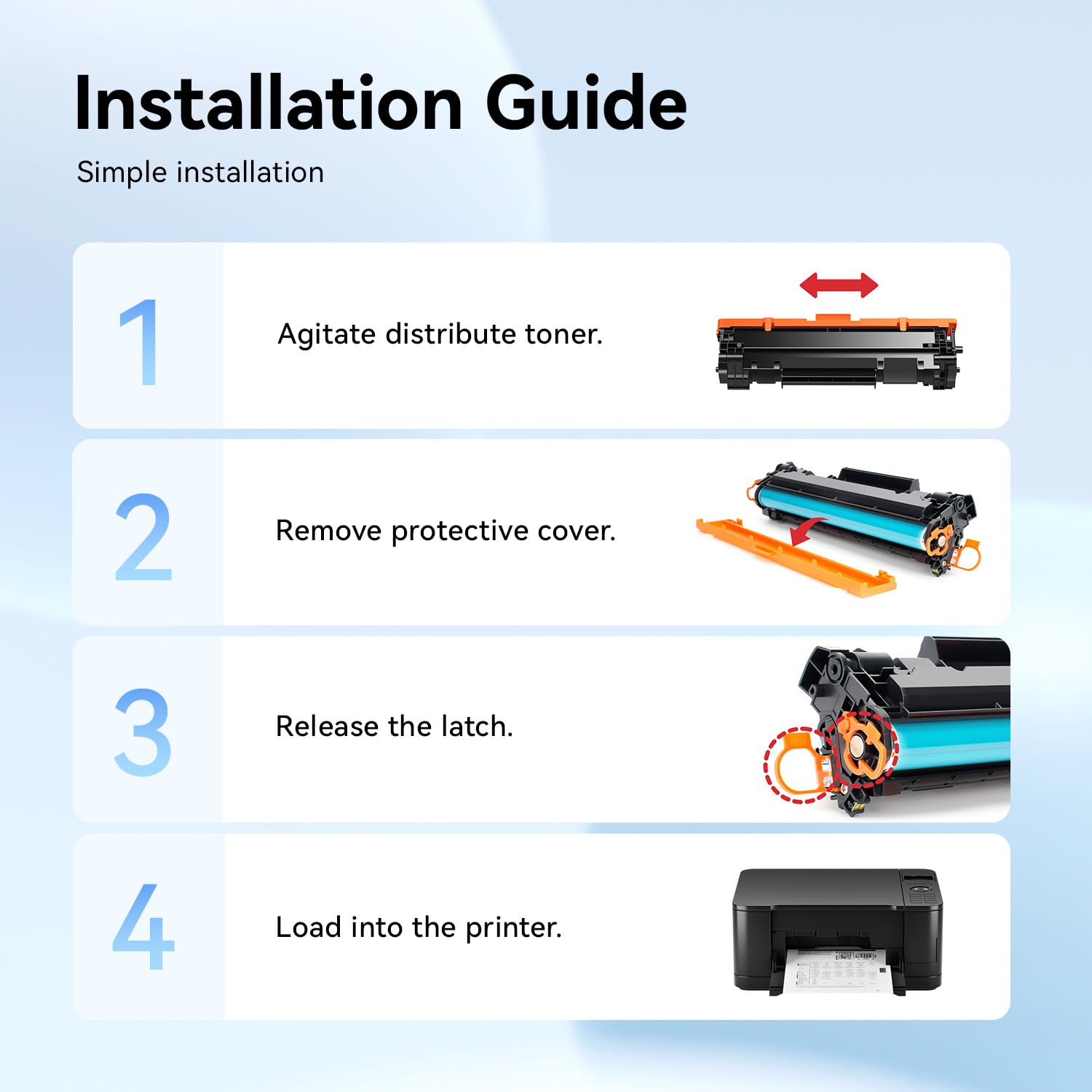 Installation Guide

Simple installation

1

Agitate distribute toner.

2

Remove protective cover.

3

Release the latch.

4

Load into the printer.