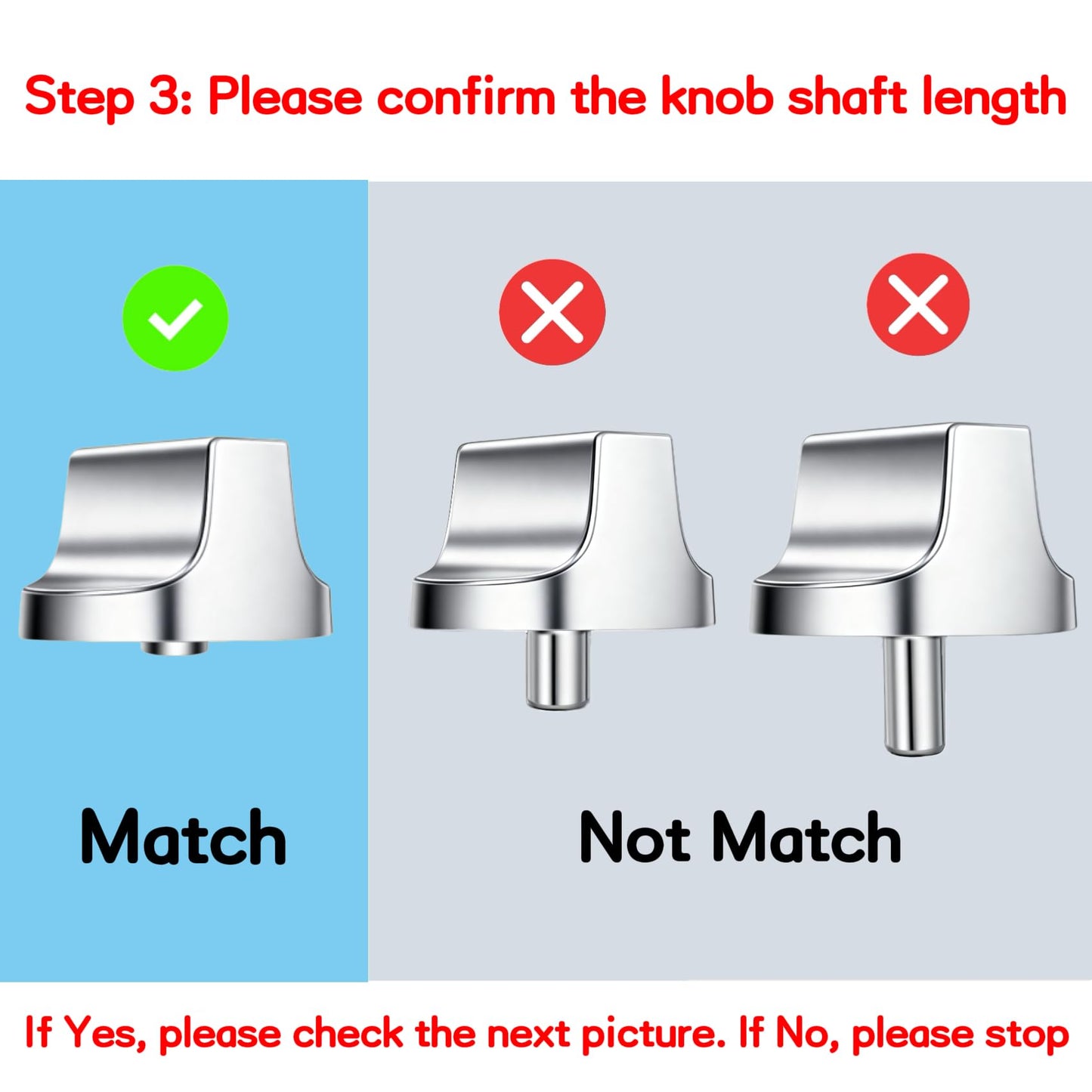 Step 3: Please confirm the knob shaft length

Match

Not Match

If Yes, please check the next picture. If No, please stop