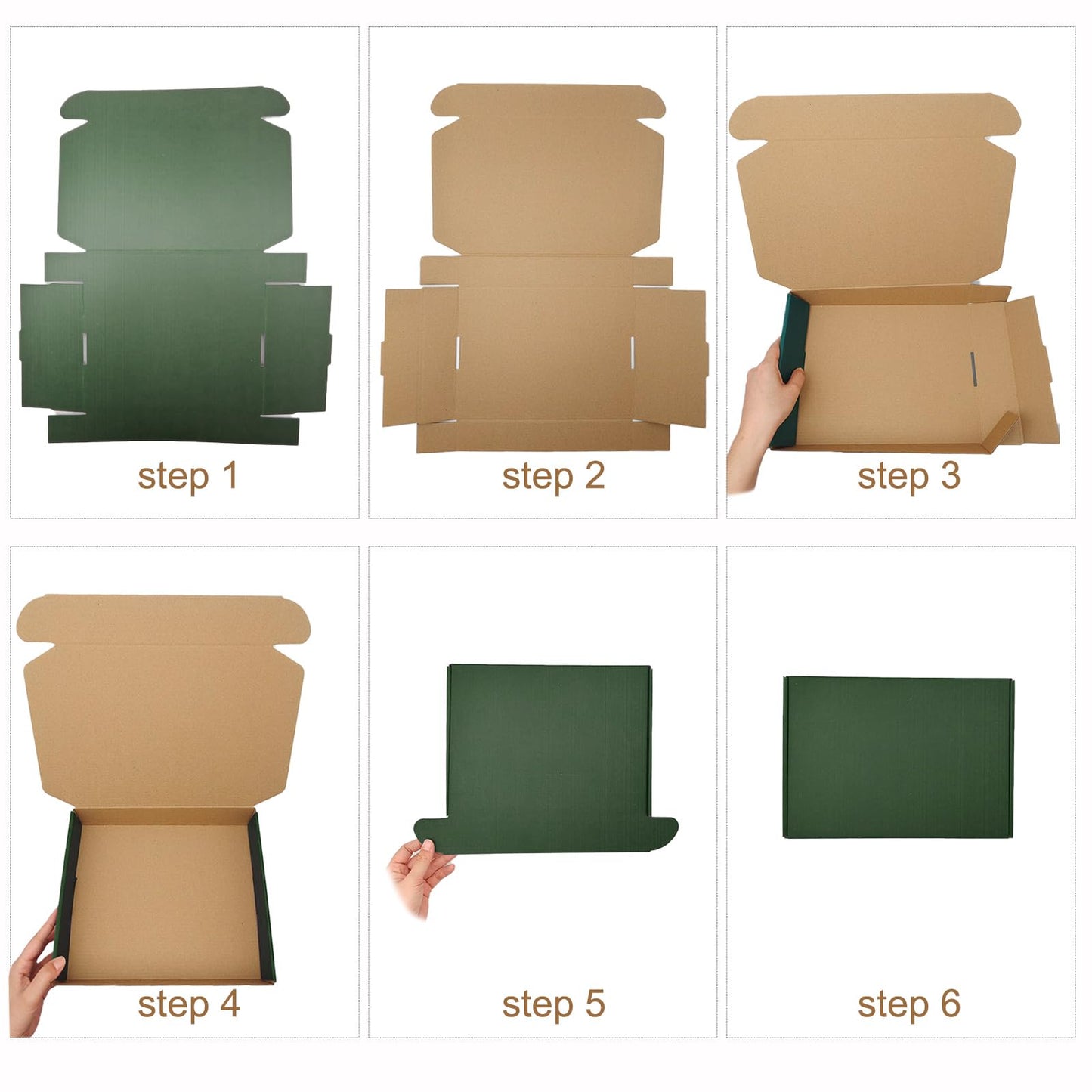 step 1

step 2

step 3

step 4

step 5

step 6