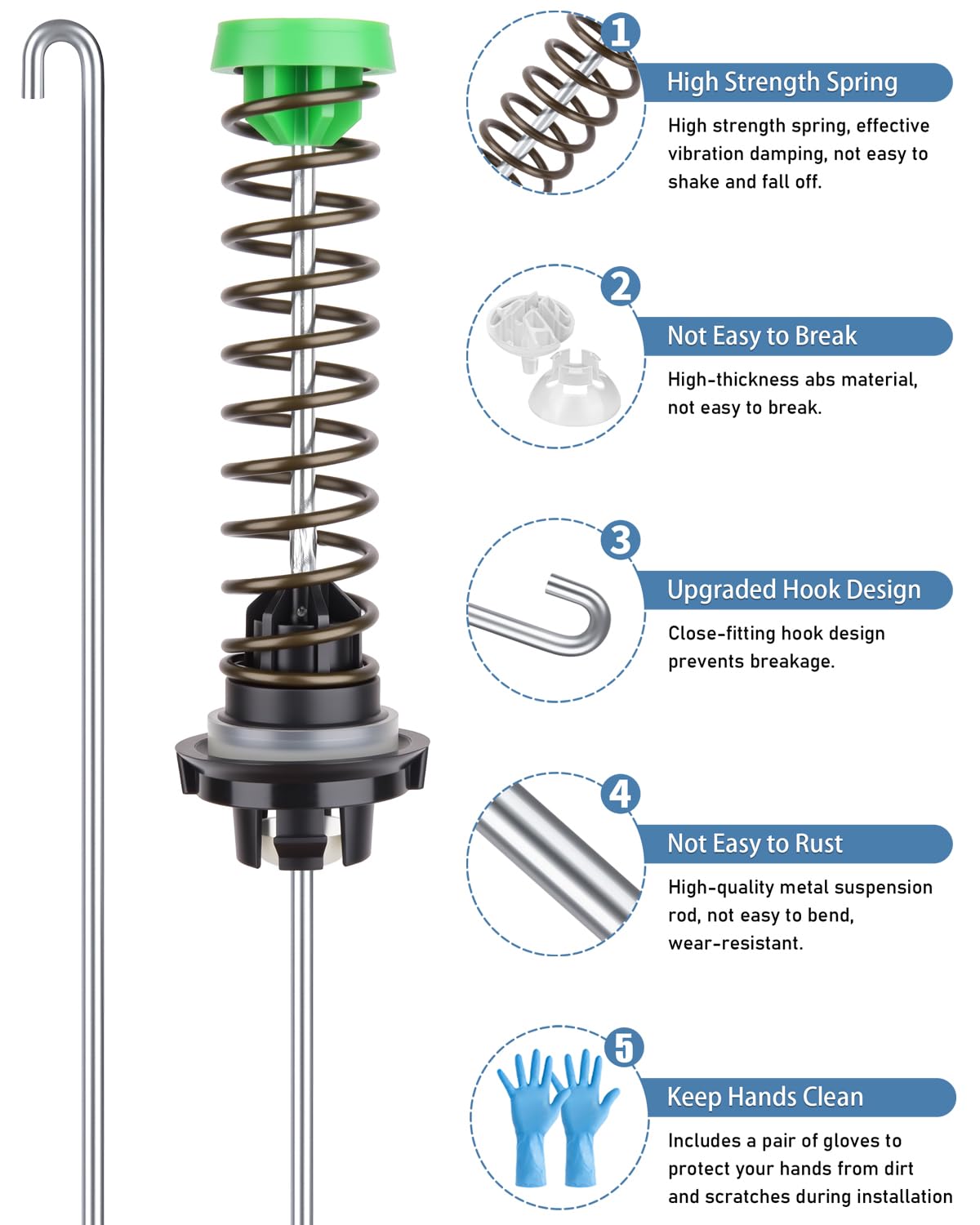 1
High Strength Spring
High strength spring, effective vibration damping, not easy to shake and fall off.

2
Not Easy to Break
High-thickness abs material, not easy to break.

3
Upgraded Hook Design
Close-fitting hook design prevents breakage.

4
Not Easy to Rust
High-quality metal suspension rod, not easy to bend, wear-resistant.

5
Keep Hands Clean
Includes a pair of gloves to protect your hands from dirt and scratches during installation