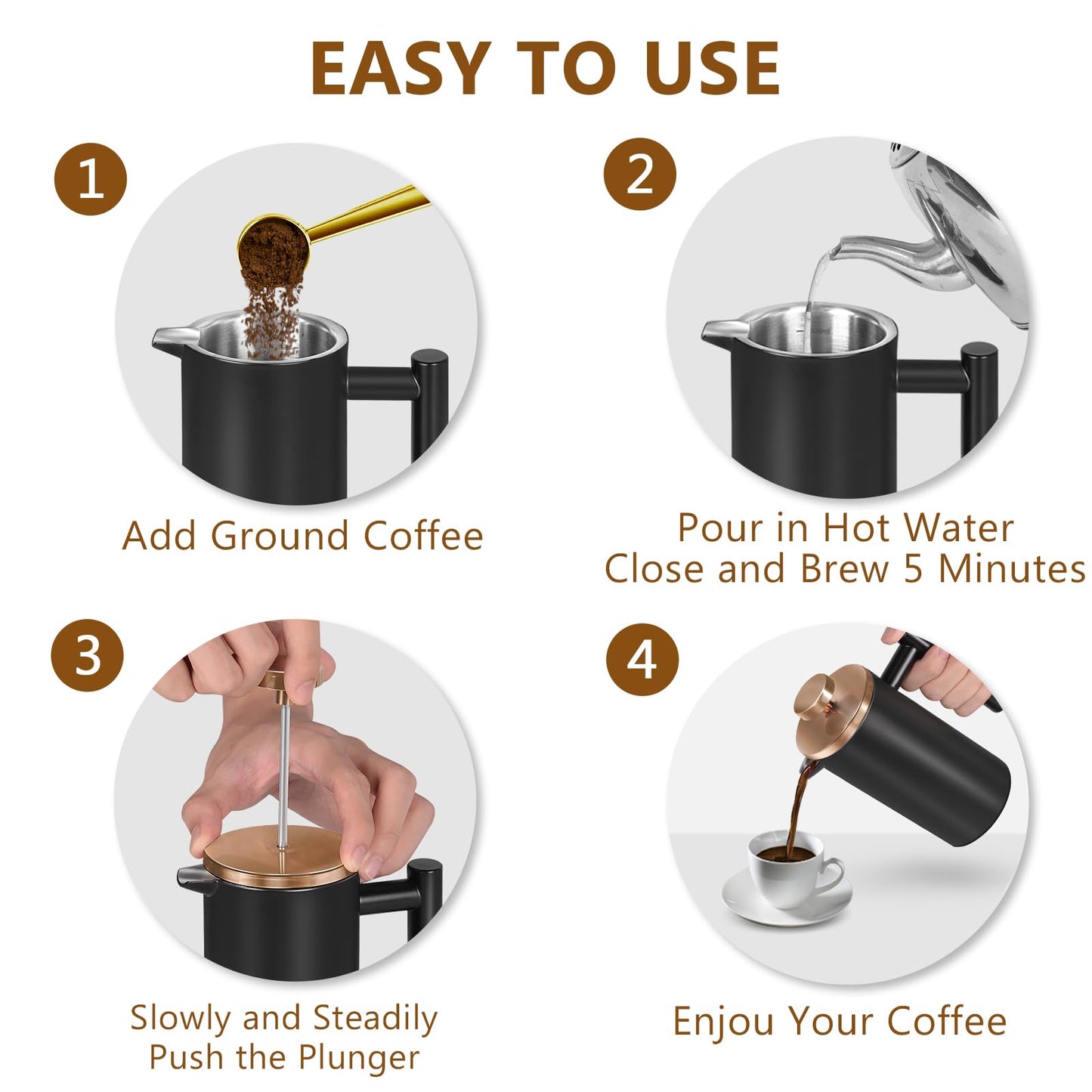 EASY TO USE

1

Add Ground Coffee

2

Pour in Hot Water
Close and Brew 5 Minutes

3

Slowly and Steadily
Push the Plunger

4

Enjou Your Coffee