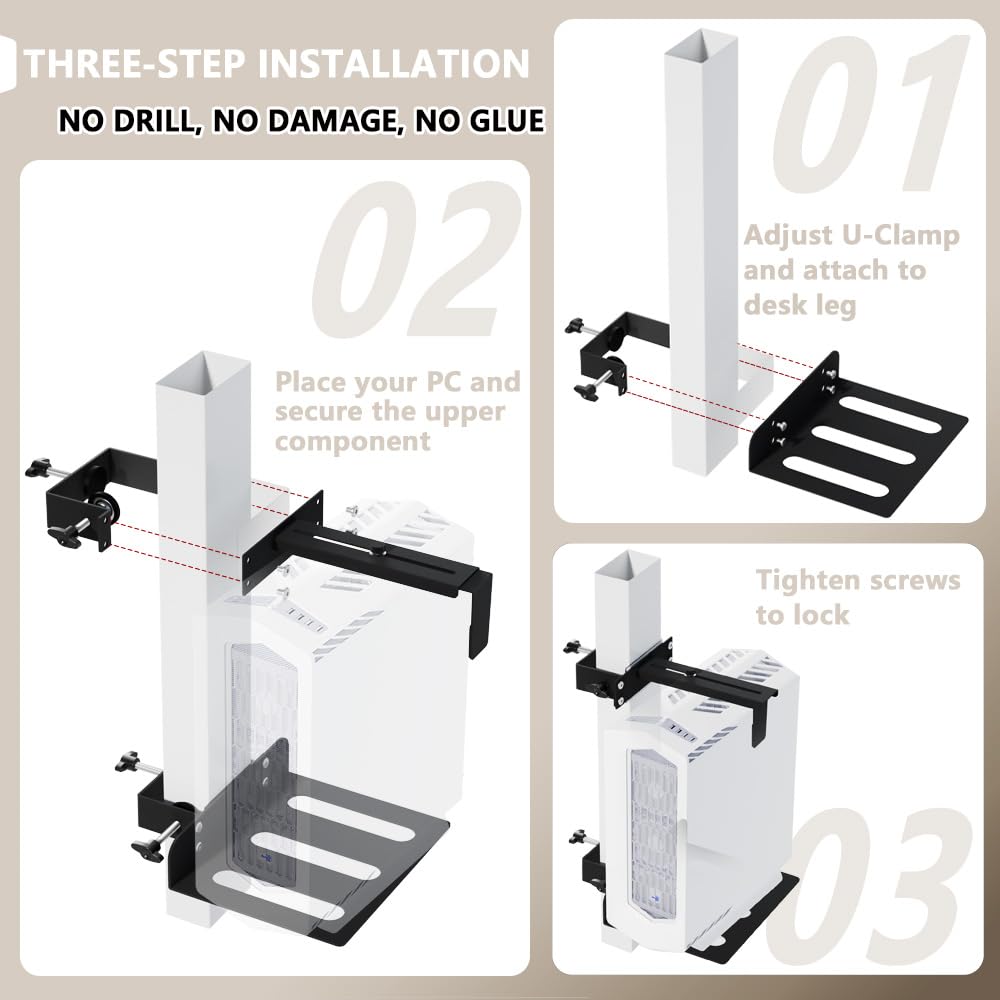 THREE-STEP INSTALLATION

NO DRILL, NO DAMAGE, NO GLUE

01

Adjust U-Clamp and attach to desk leg

02

Place your PC and secure the upper component

Tighten screws to lock

03