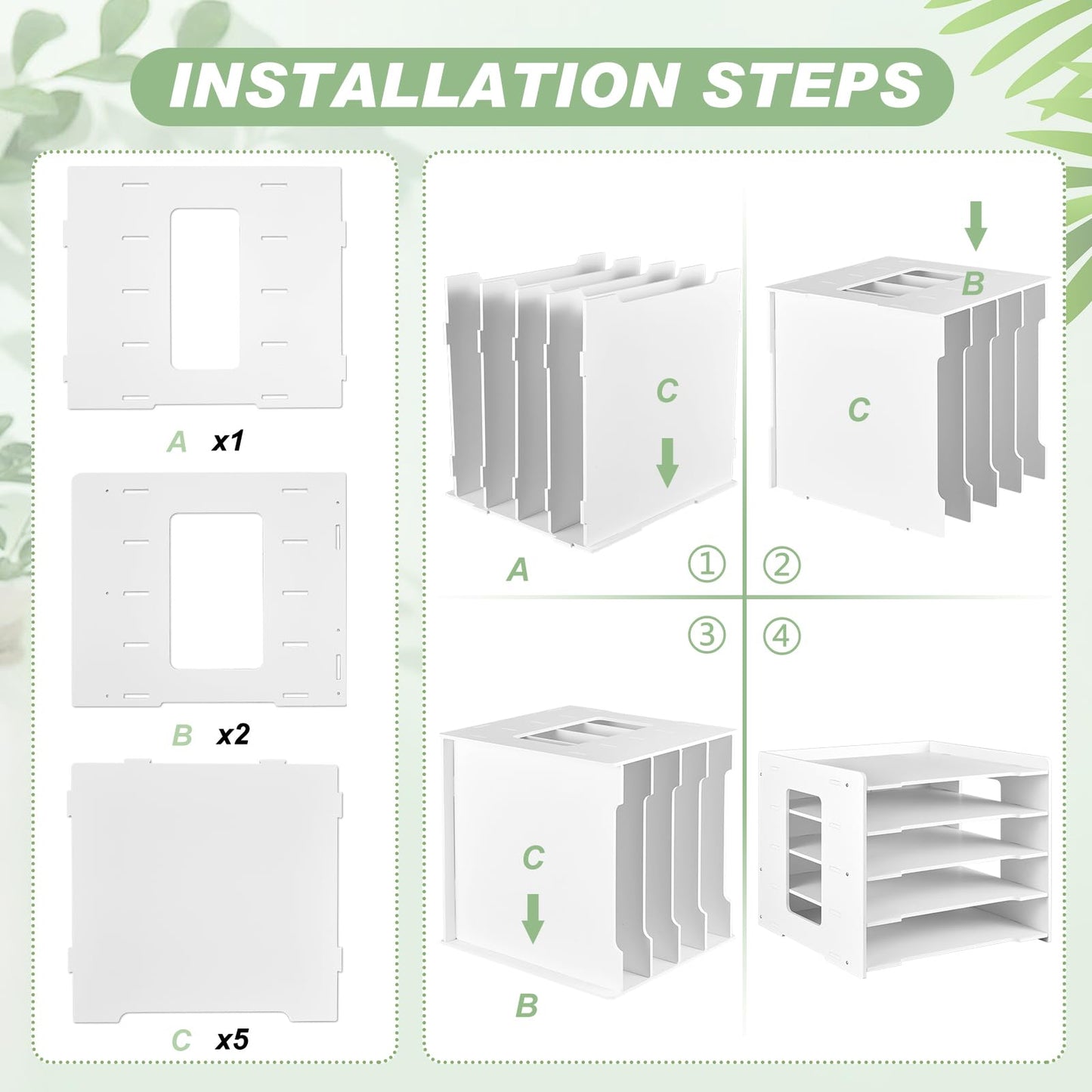 INSTALLATION STEPS

A x1

B x2

C x5

C

A

①

B

C

②

③

C

B

④