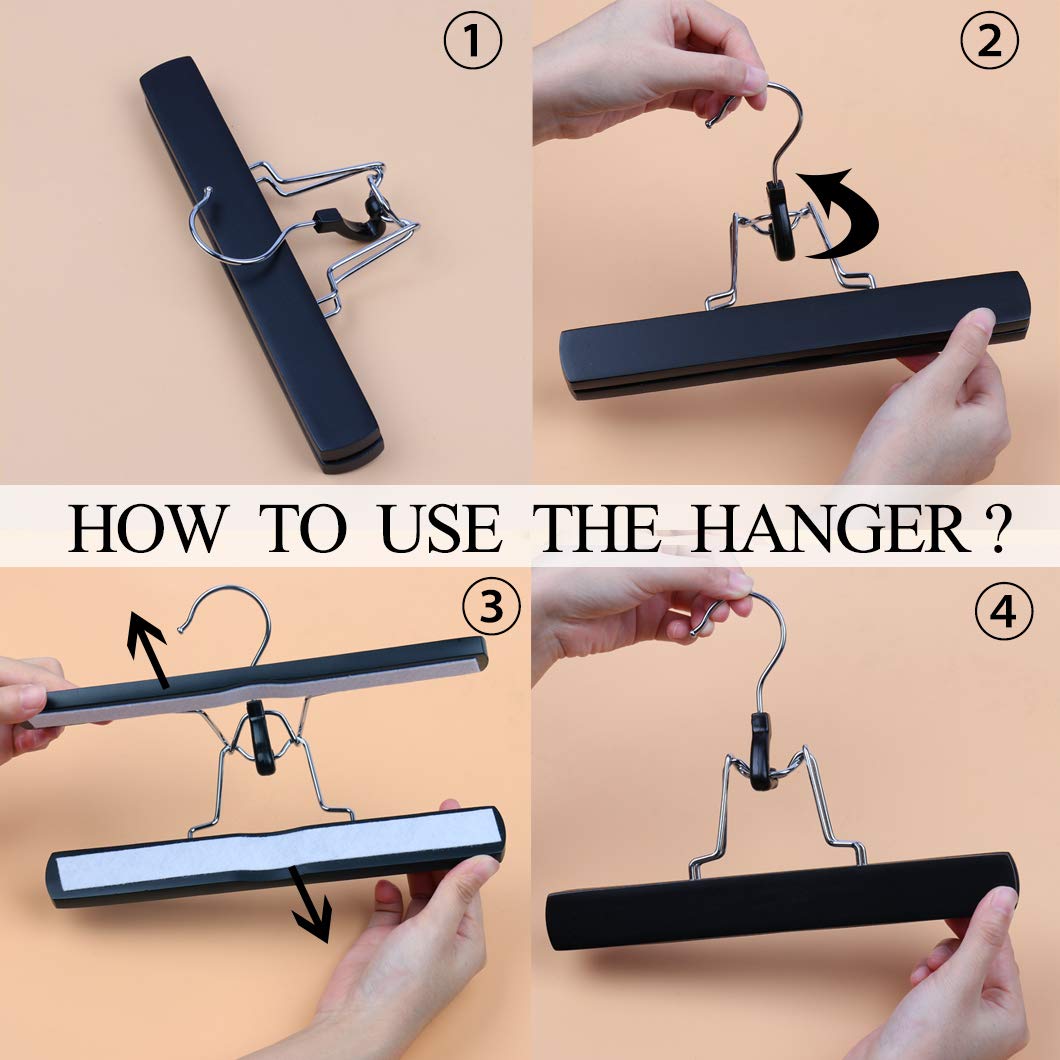 ①

②

HOW TO USE THE HANGER ?

③

④