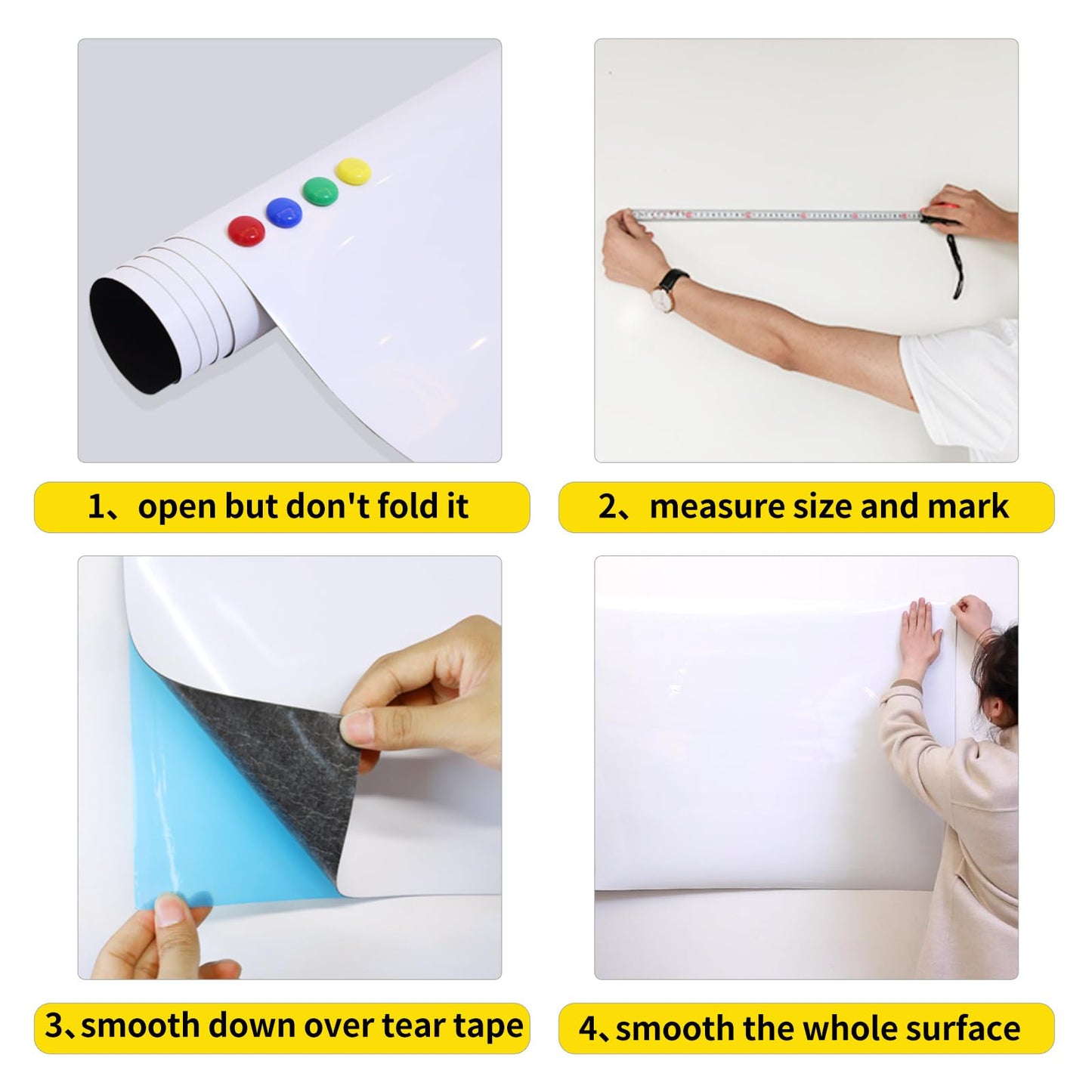 1、open but don't fold it

2、measure size and mark

3、smooth down over tear tape

4、smooth the whole surface