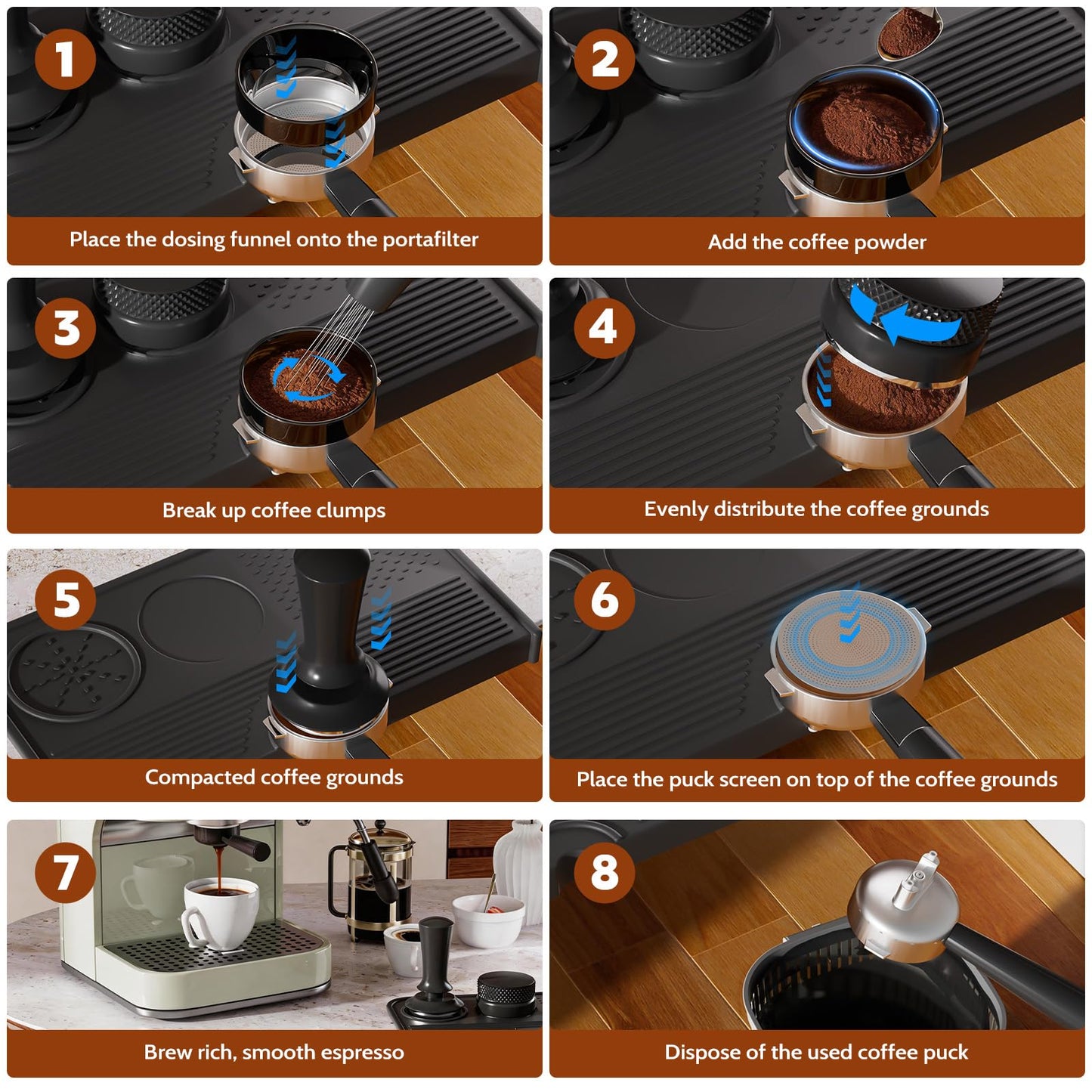 1
Place the dosing funnel onto the portafilter

2
Add the coffee powder

3
Break up coffee clumps

4
Evenly distribute the coffee grounds

5
Compacted coffee grounds

6
Place the puck screen on top of the coffee grounds

7
Brew rich, smooth espresso

8
Dispose of the used coffee puck