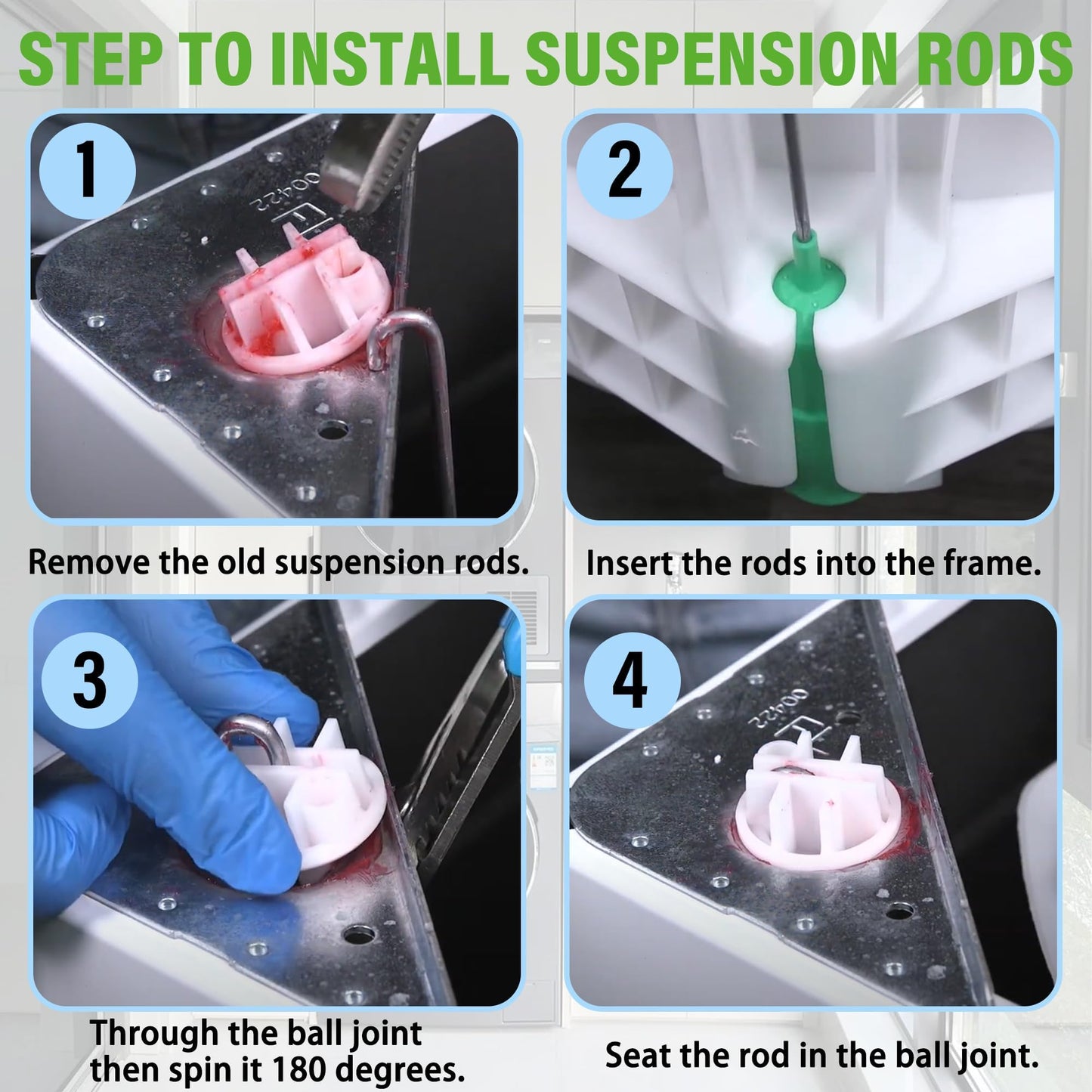 STEP TO INSTALL SUSPENSION RODS

1

00422

Remove the old suspension rods.

2

Insert the rods into the frame.

3

Through the ball joint then spin it 180 degrees.

4

00422

Seat the rod in the ball joint.