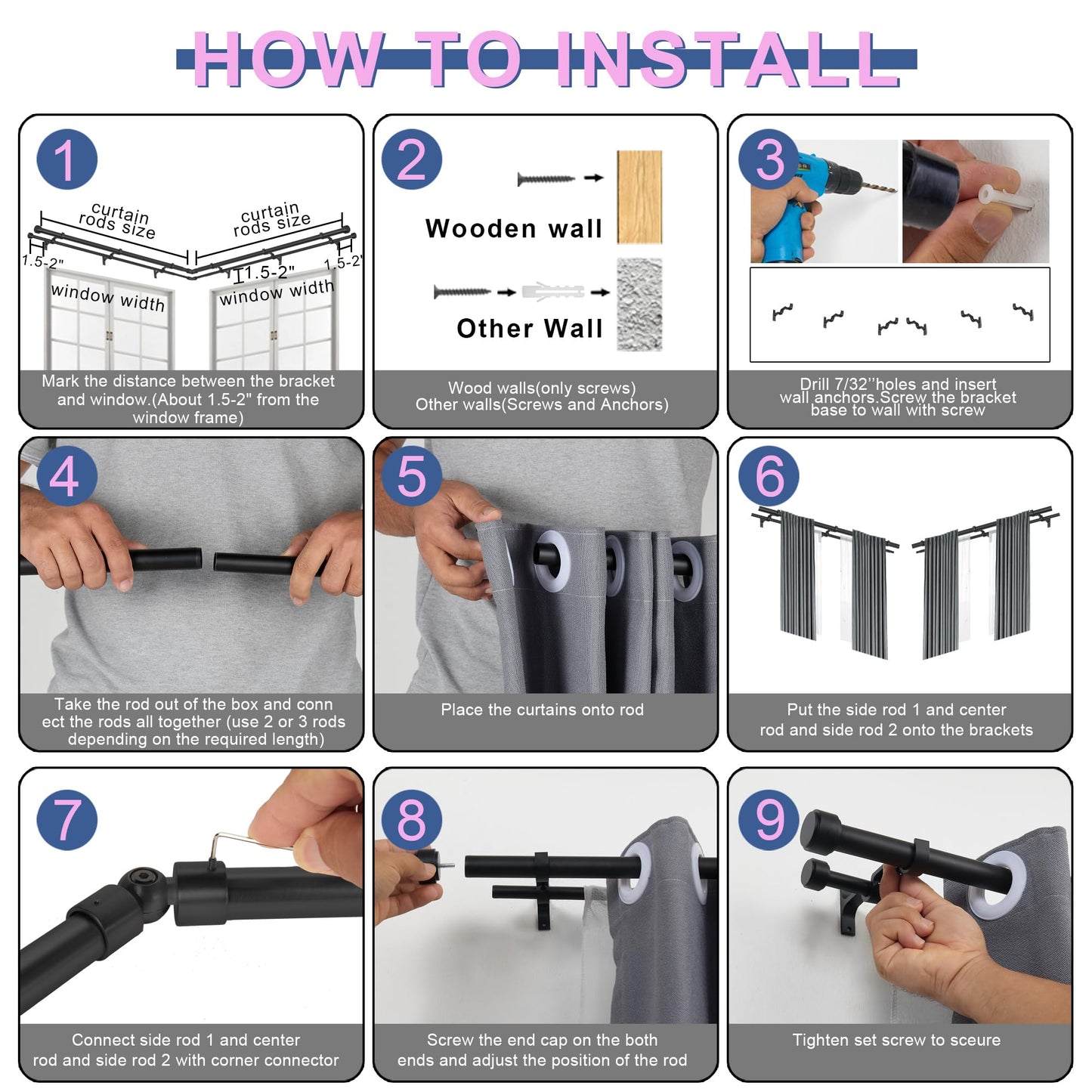 HOW TO INSTALL

1

curtain rods size

curtain rods size

1.5-2"

1.5-2"

1.5-2"

window width

window width

Mark the distance between the bracket and window.(About 1.5-2" from the window frame)

2

Wooden wall

Other Wall

Wood walls(only screws)
Other walls(Screws and Anchors)

3

Drill 7/32''holes and insert wall anchors.Screw the bracket base to wall with screw

4

Take the rod out of the box and conn ect the rods all together (use 2 or 3 rods depending on the required length)

5

Place the curtains onto rod

6

Put the side rod 1 and center rod and side rod 2 onto the brackets

7

Connect side rod 1 and center rod and side rod 2 with corner connector

8

Screw the end cap on the both ends and adjust the position of the rod

9

Tighten set screw to sceure