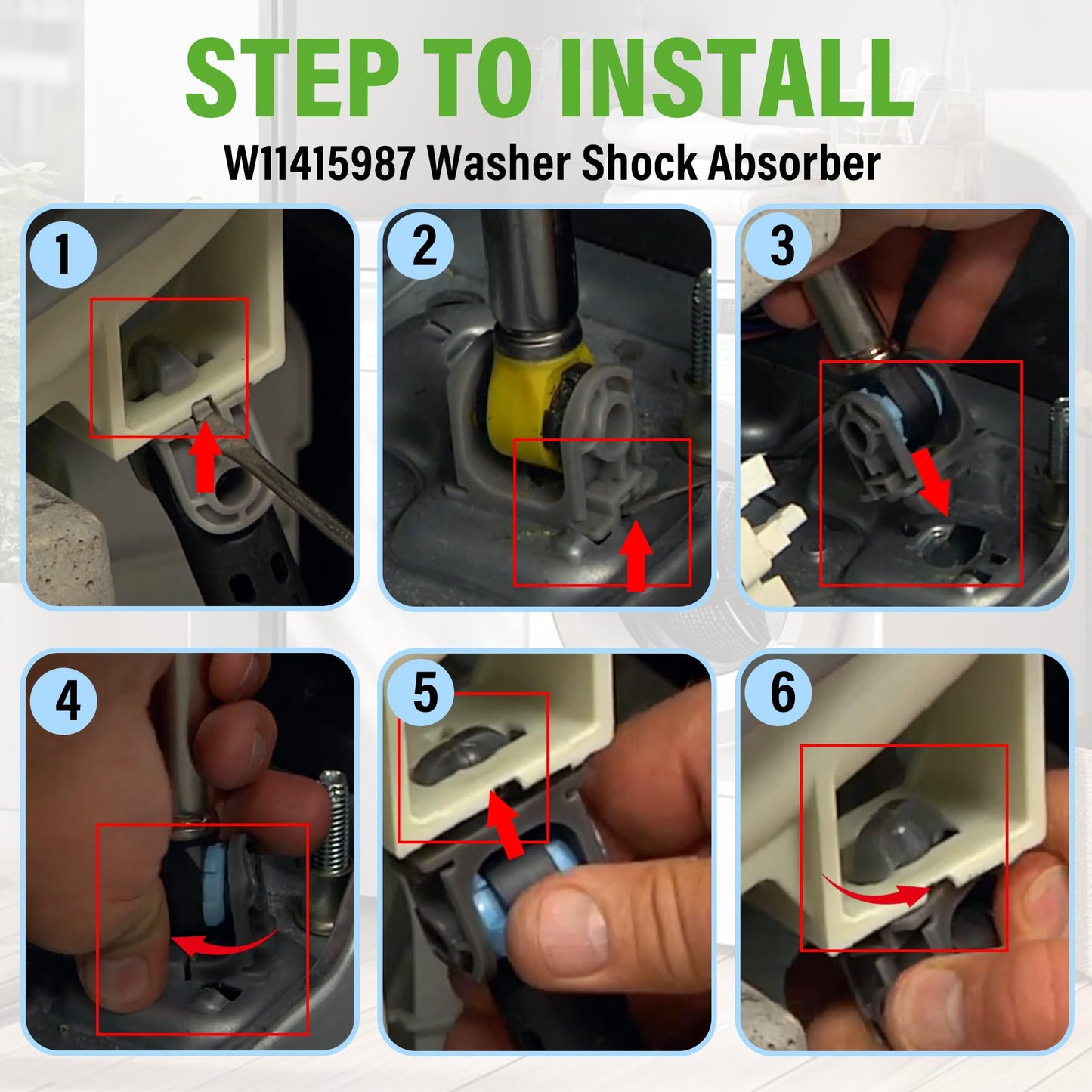 STEP TO INSTALL
W11415987 Washer Shock Absorber

1

2

3

4

5

6