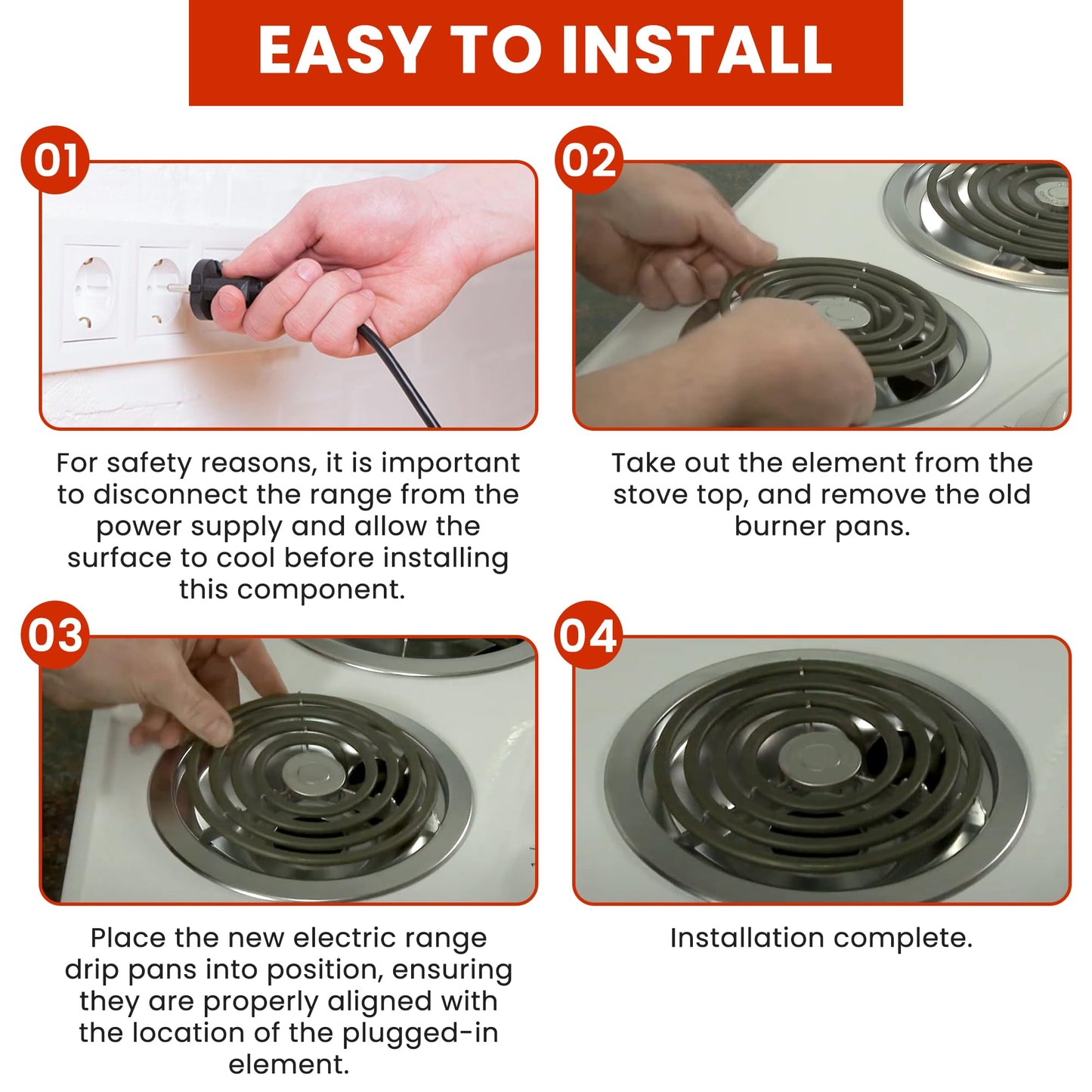 EASY TO INSTALL

01

For safety reasons, it is important to disconnect the range from the power supply and allow the surface to cool before installing this component.

02

Take out the element from the stove top, and remove the old burner pans.

03

Place the new electric range drip pans into position, ensuring they are properly aligned with the location of the plugged-in element.

04

Installation complete.