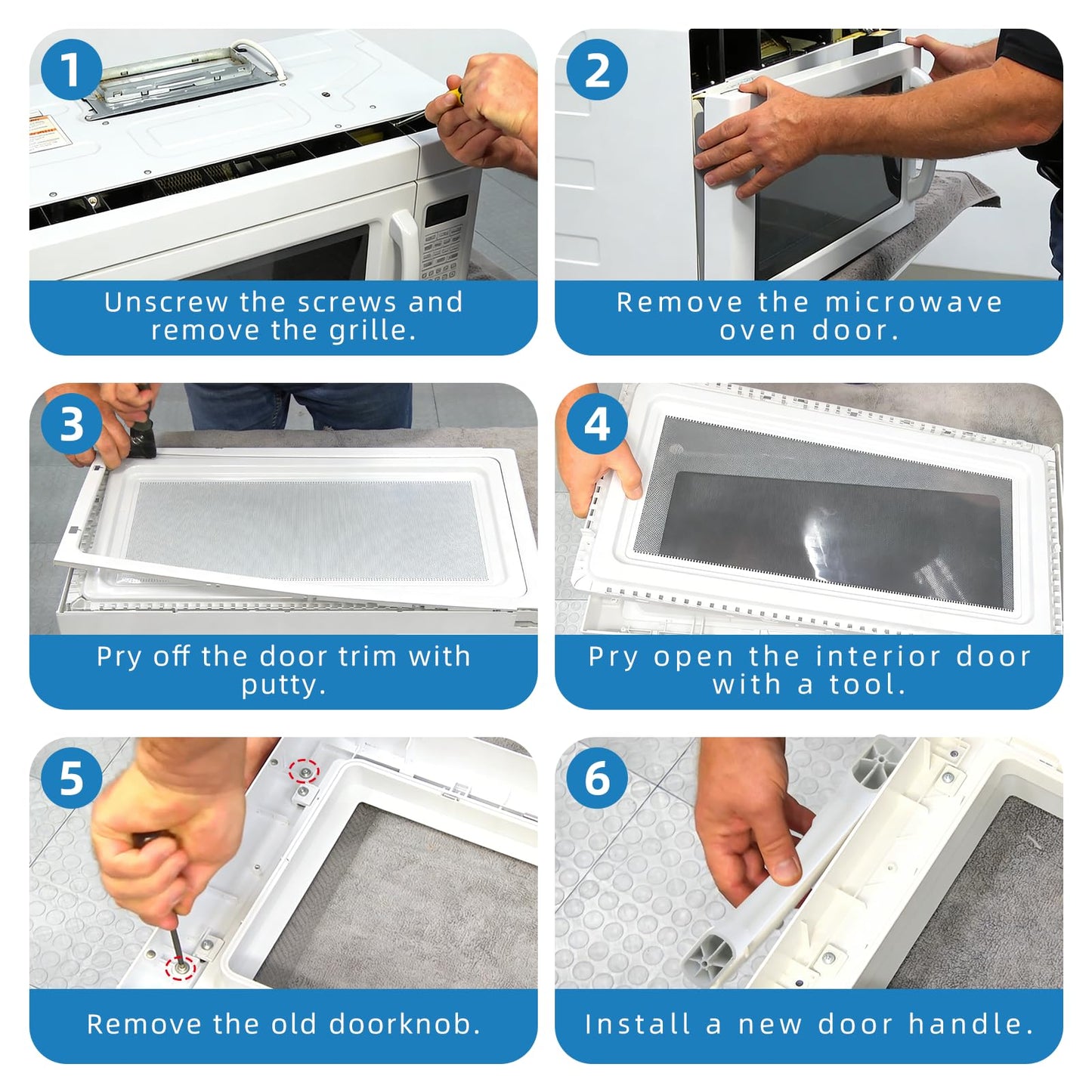 1
Unscrew the screws and remove the grille.

2
Remove the microwave oven door.

3
Pry off the door trim with putty.

4
Pry open the interior door with a tool.

5
Remove the old doorknob.

6
Install a new door handle.