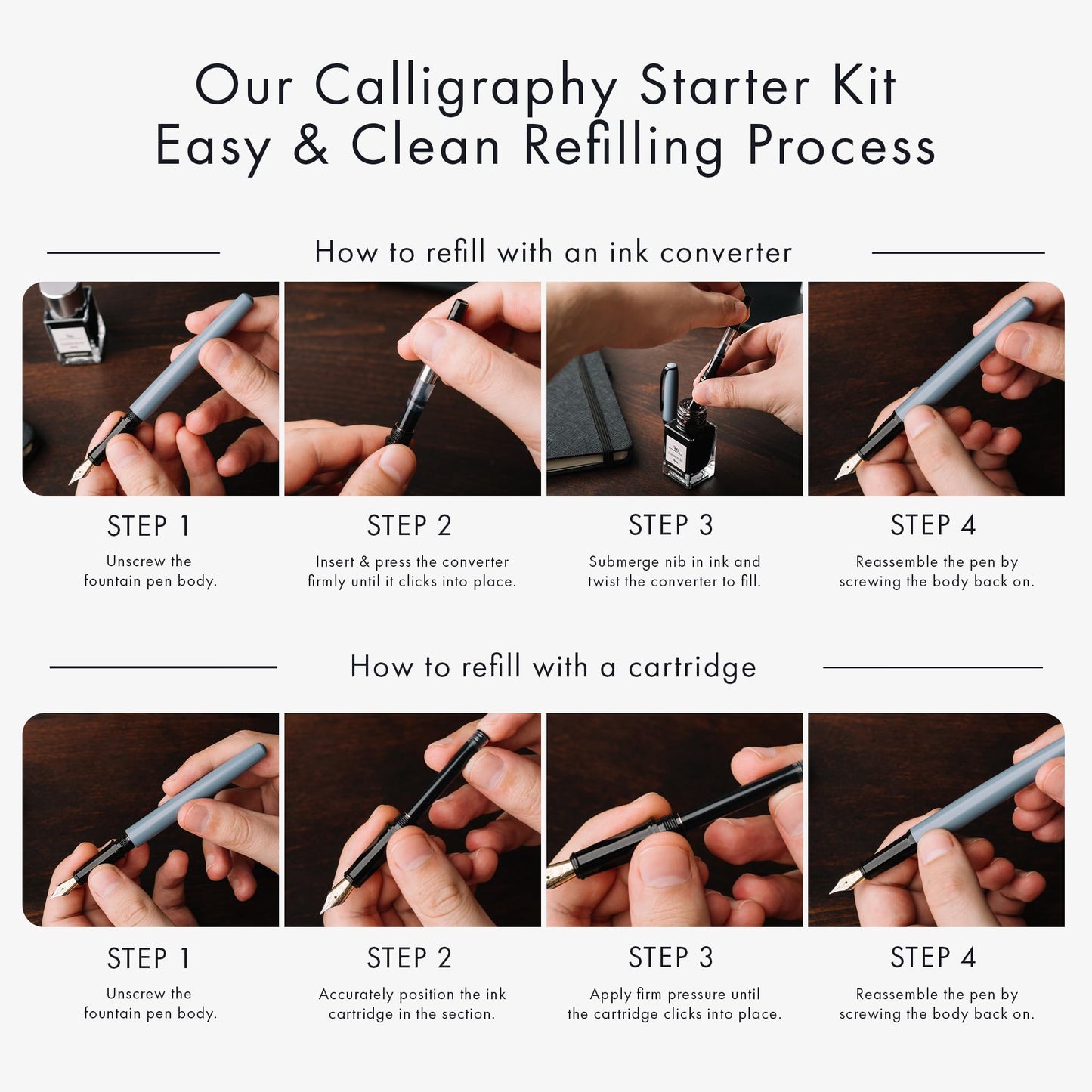 Our Calligraphy Starter Kit
Easy & Clean Refilling Process

How to refill with an ink converter

STEP 1
Unscrew the fountain pen body.

STEP 2
Insert & press the converter firmly until it clicks into place.

STEP 3
Submerge nib in ink and twist the converter to fill.

STEP 4
Reassemble the pen by screwing the body back on.

How to refill with a cartridge

STEP 1
Unscrew the fountain pen body.

STEP 2
Accurately position the ink cartridge in the section.

STEP 3
Apply firm pressure until the cartridge clicks into place.

STEP 4
Reassemble the pen by screwing the body back on.