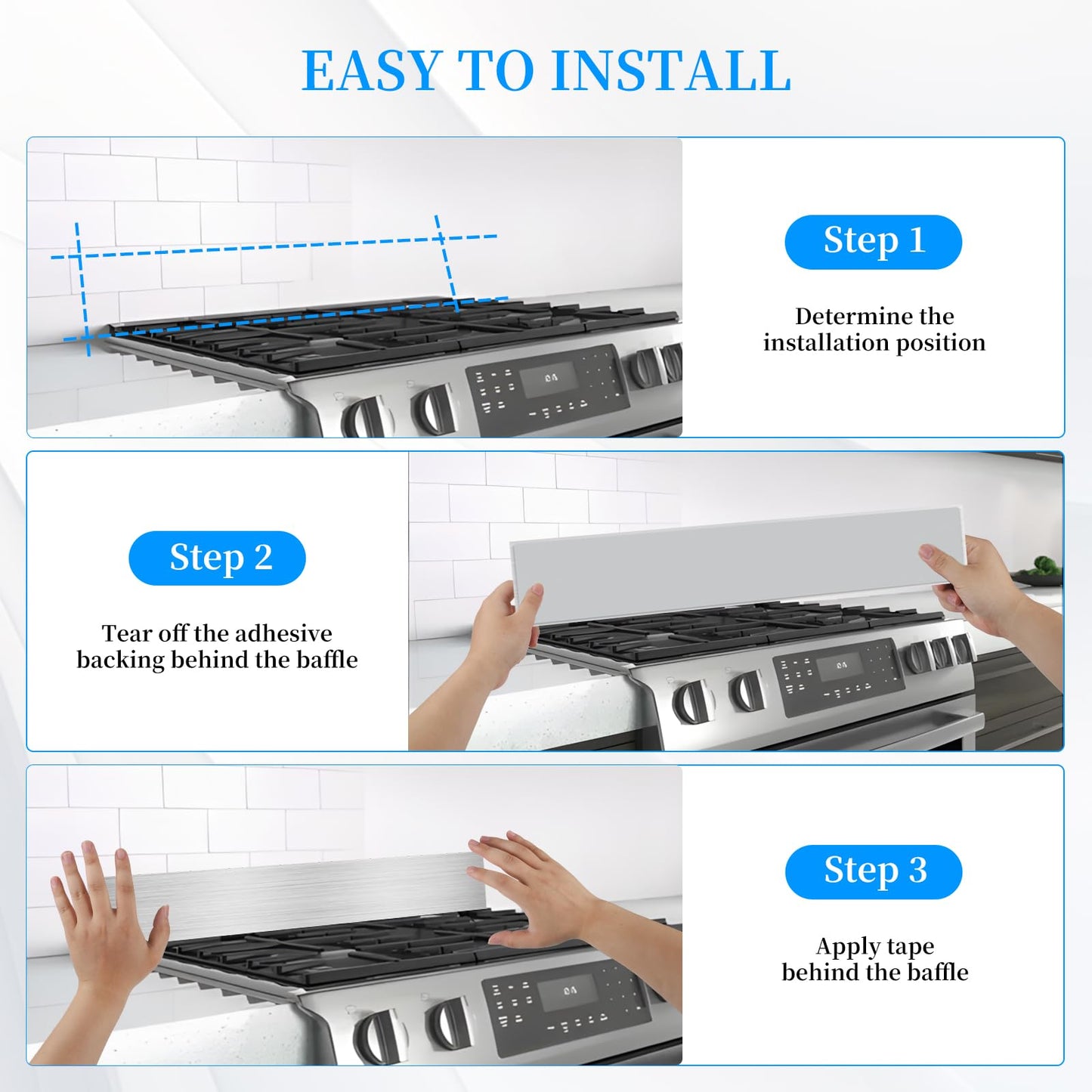 EASY TO INSTALL

Step 1

Determine the installation position

Step 2

Tear off the adhesive backing behind the baffle

Step 3

Apply tape behind the baffle