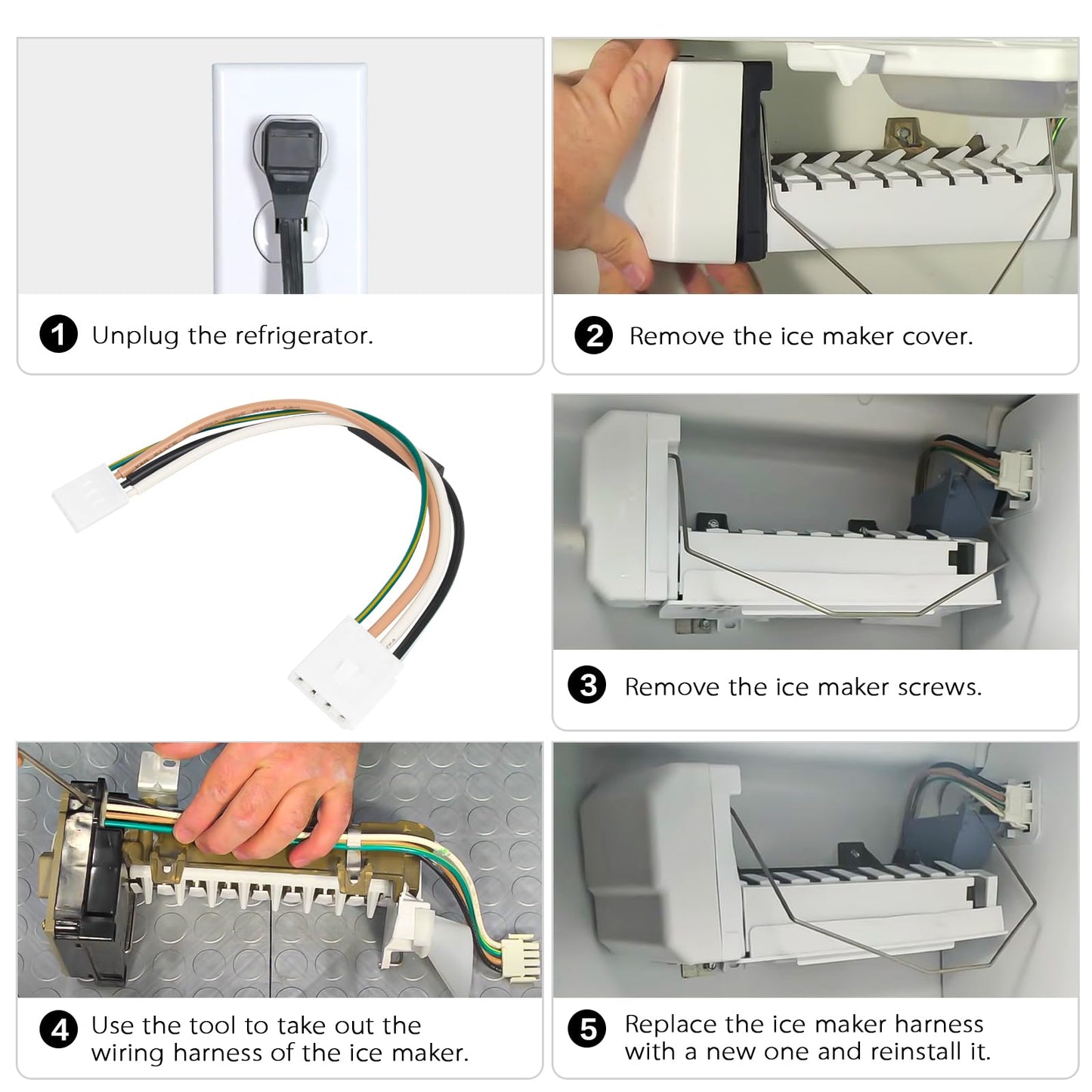 1 Unplug the refrigerator.

2 Remove the ice maker cover.

3 Remove the ice maker screws.

4 Use the tool to take out the wiring harness of the ice maker.

5 Replace the ice maker harness with a new one and reinstall it.