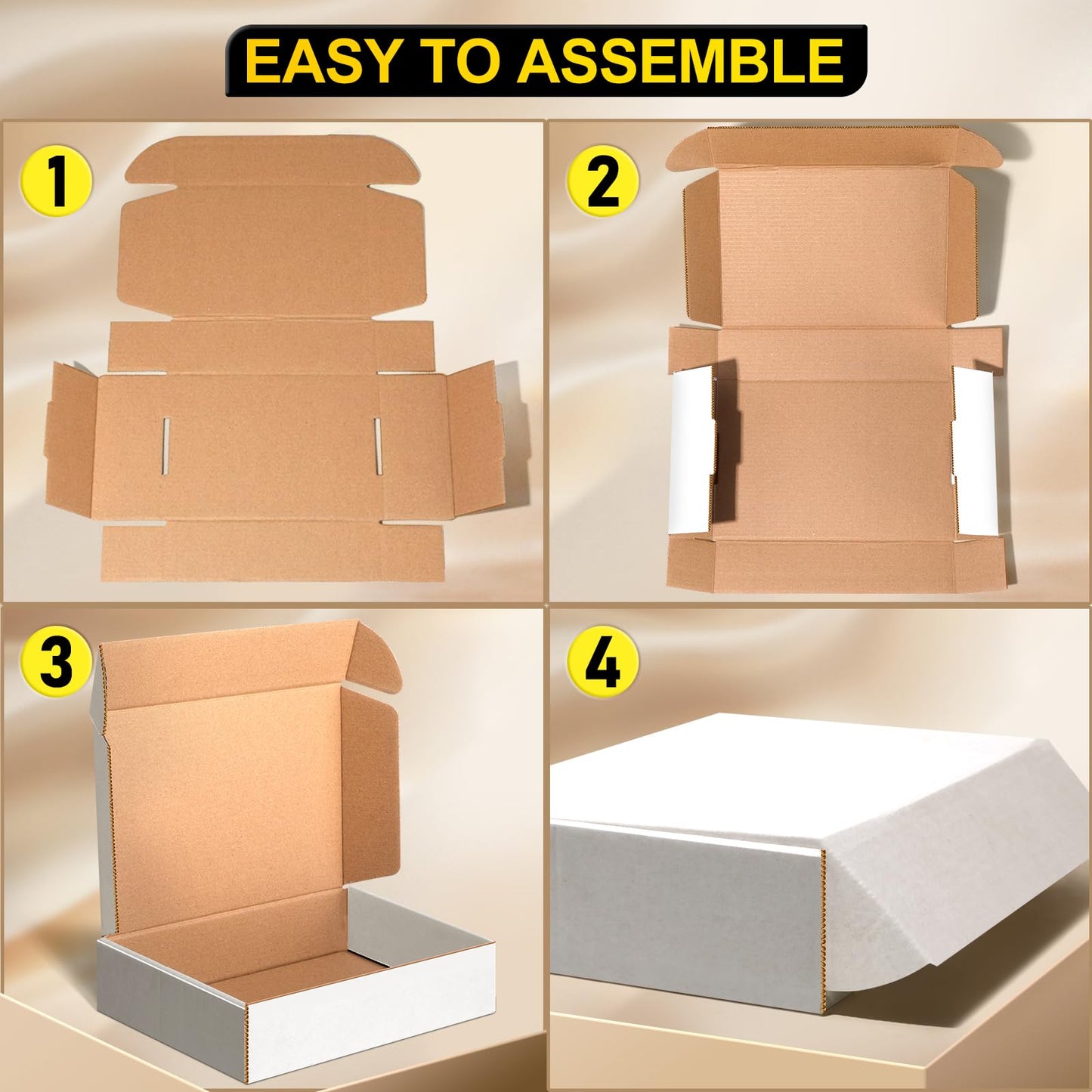 EASY TO ASSEMBLE

1

2

3

4