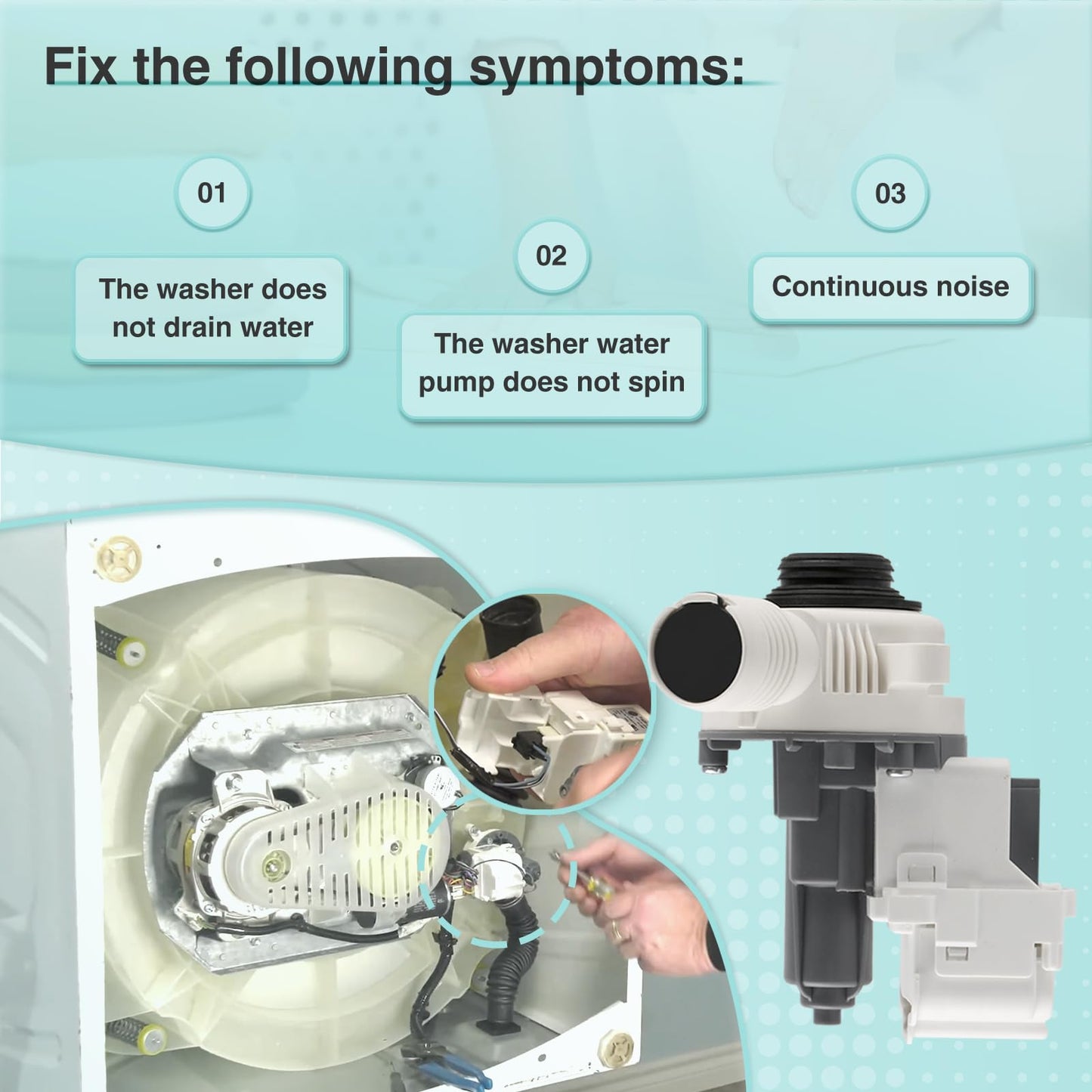 Fix the following symptoms:

01

The washer does not drain water

02

The washer water pump does not spin

03

Continuous noise