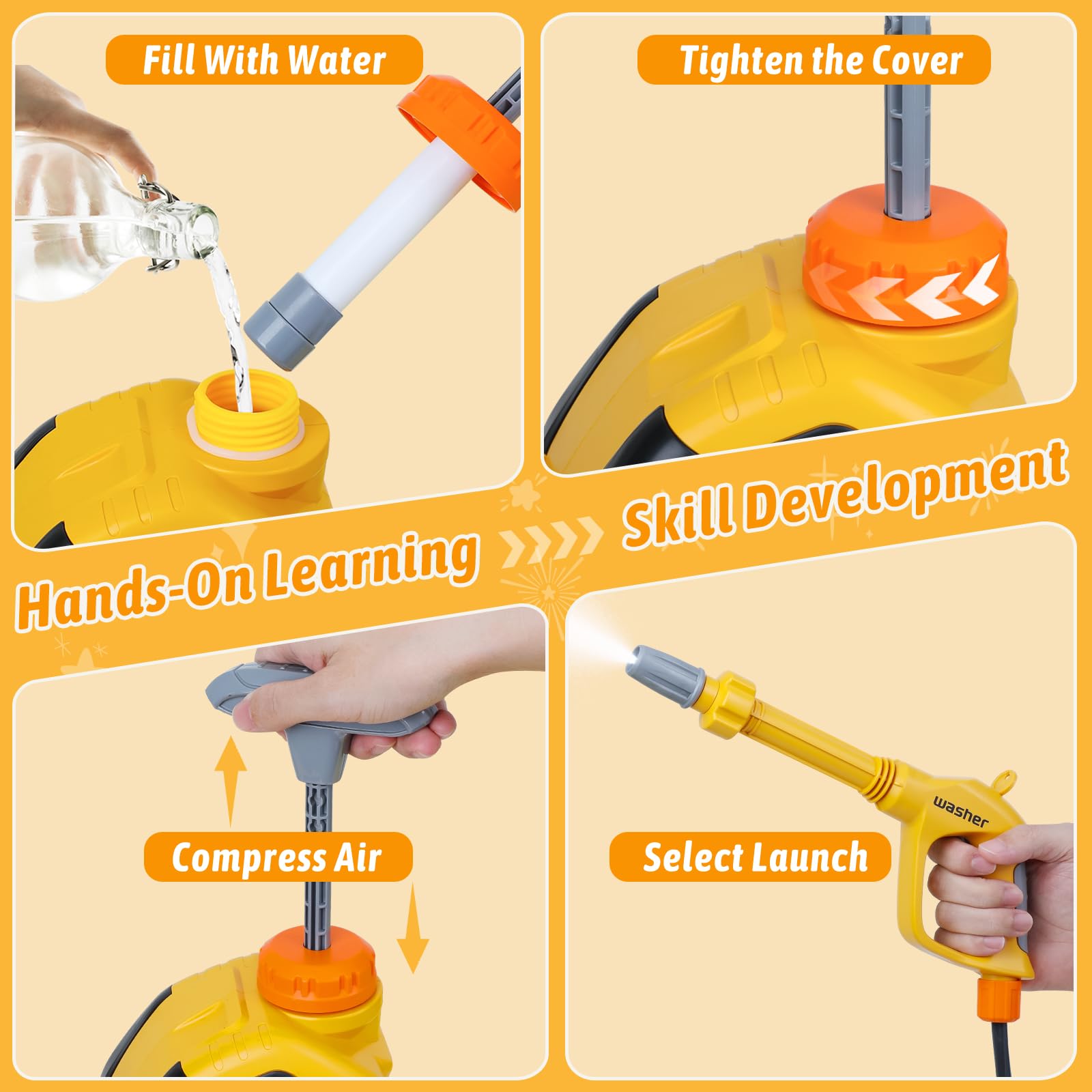 Fill With Water

Tighten the Cover

Hands-On Learning

Skill Development

Compress Air

Select Launch

washer