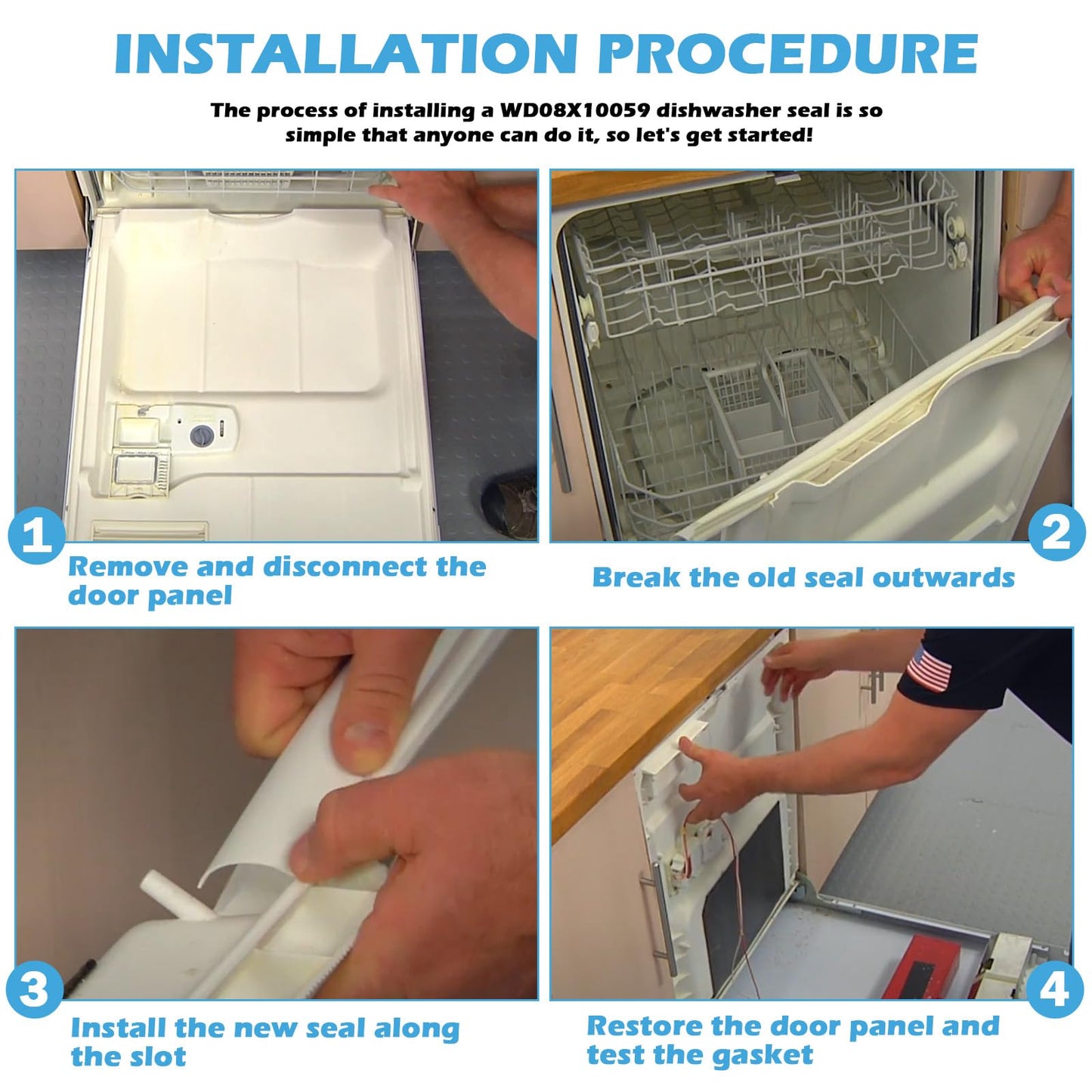 INSTALLATION PROCEDURE

The process of installing a WD08X10059 dishwasher seal is so simple that anyone can do it, so let's get started!

1
Remove and disconnect the door panel

2
Break the old seal outwards

3
Install the new seal along the slot

4
Restore the door panel and test the gasket