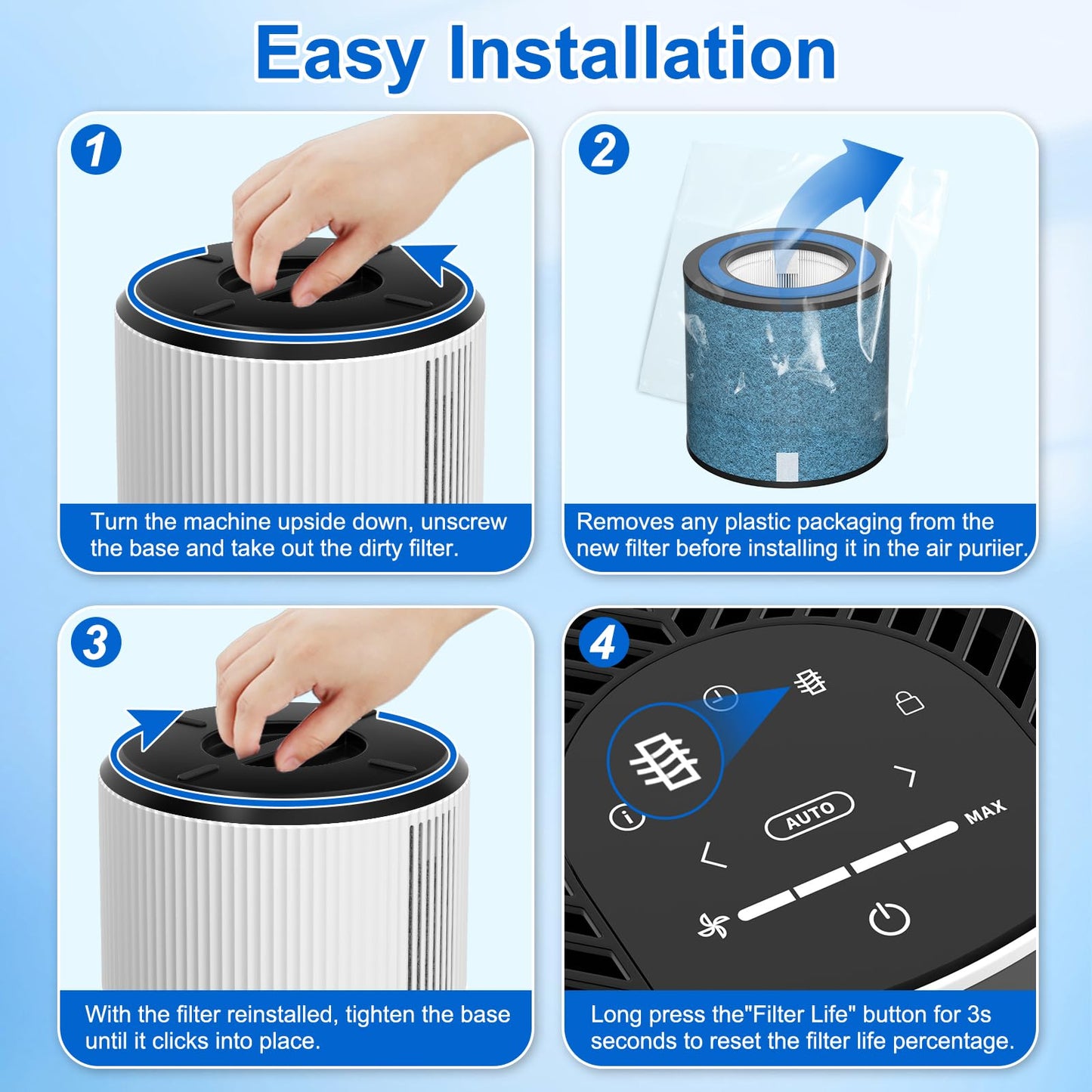 Easy Installation

1

Turn the machine upside down, unscrew the base and take out the dirty filter.

2

Removes any plastic packaging from the new filter before installing it in the air puriier.

3

With the filter reinstalled, tighten the base until it clicks into place.

4

AUTO

MAX

Long press the"Filter Life" button for 3s seconds to reset the filter life percentage.