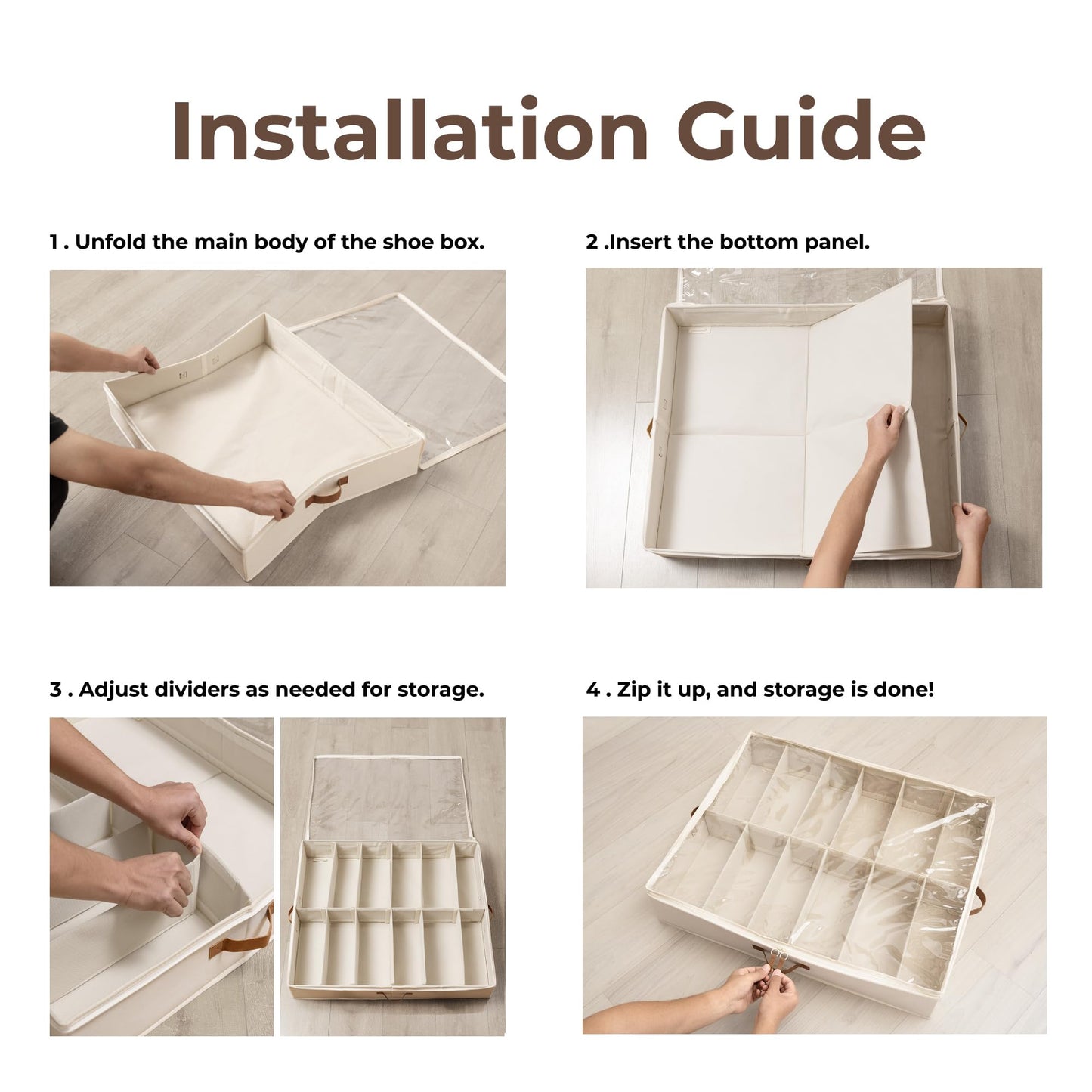 Installation Guide

1 . Unfold the main body of the shoe box.

2 .Insert the bottom panel.

3 . Adjust dividers as needed for storage.

4 . Zip it up, and storage is done!