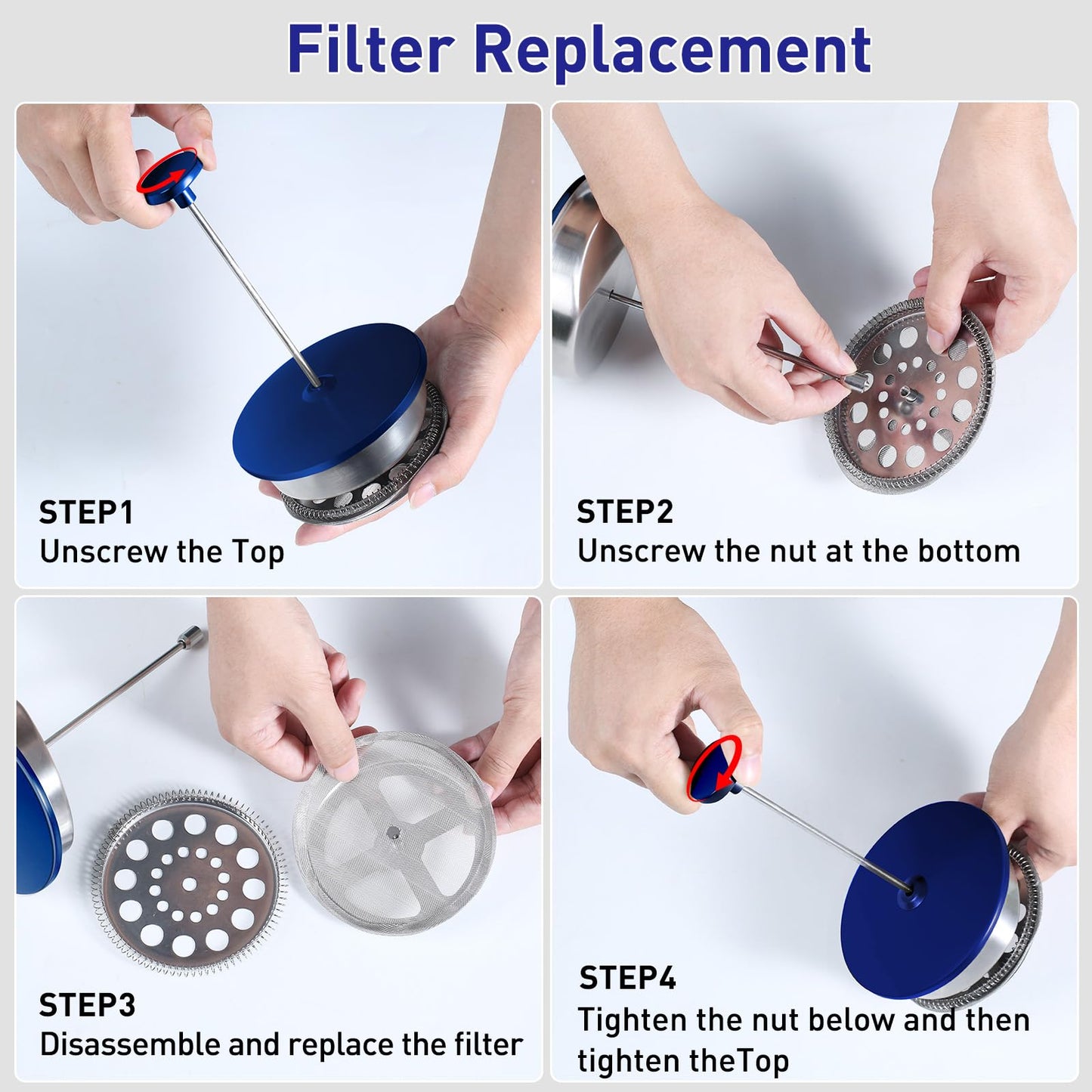 Filter Replacement

STEP1
Unscrew the Top

STEP2
Unscrew the nut at the bottom

STEP3
Disassemble and replace the filter

STEP4
Tighten the nut below and then tighten theTop