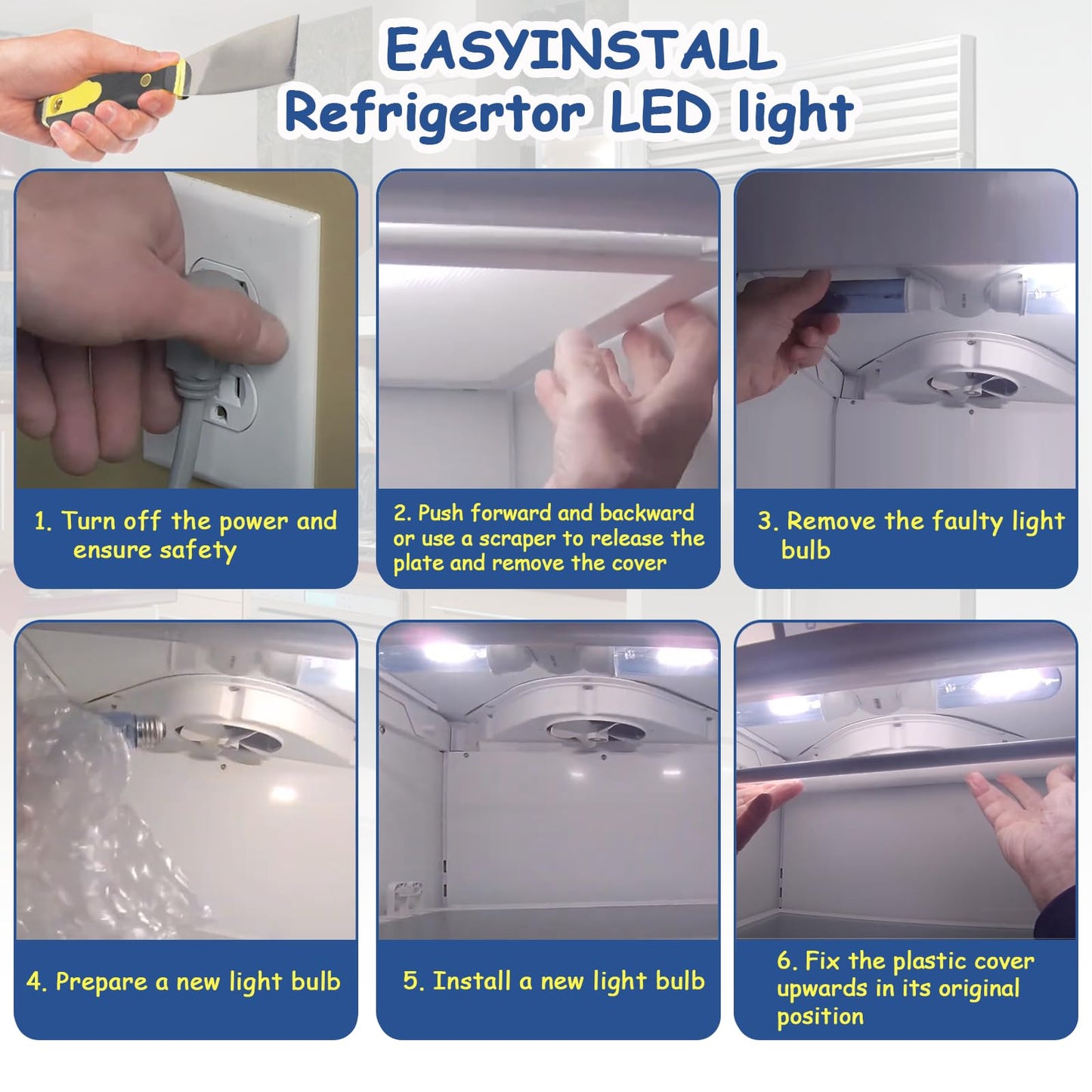 EASYINSTALL
Refrigertor LED light

1. Turn off the power and ensure safety

2. Push forward and backward or use a scraper to release the plate and remove the cover

3. Remove the faulty light bulb

4. Prepare a new light bulb

5. Install a new light bulb

6. Fix the plastic cover upwards in its original position