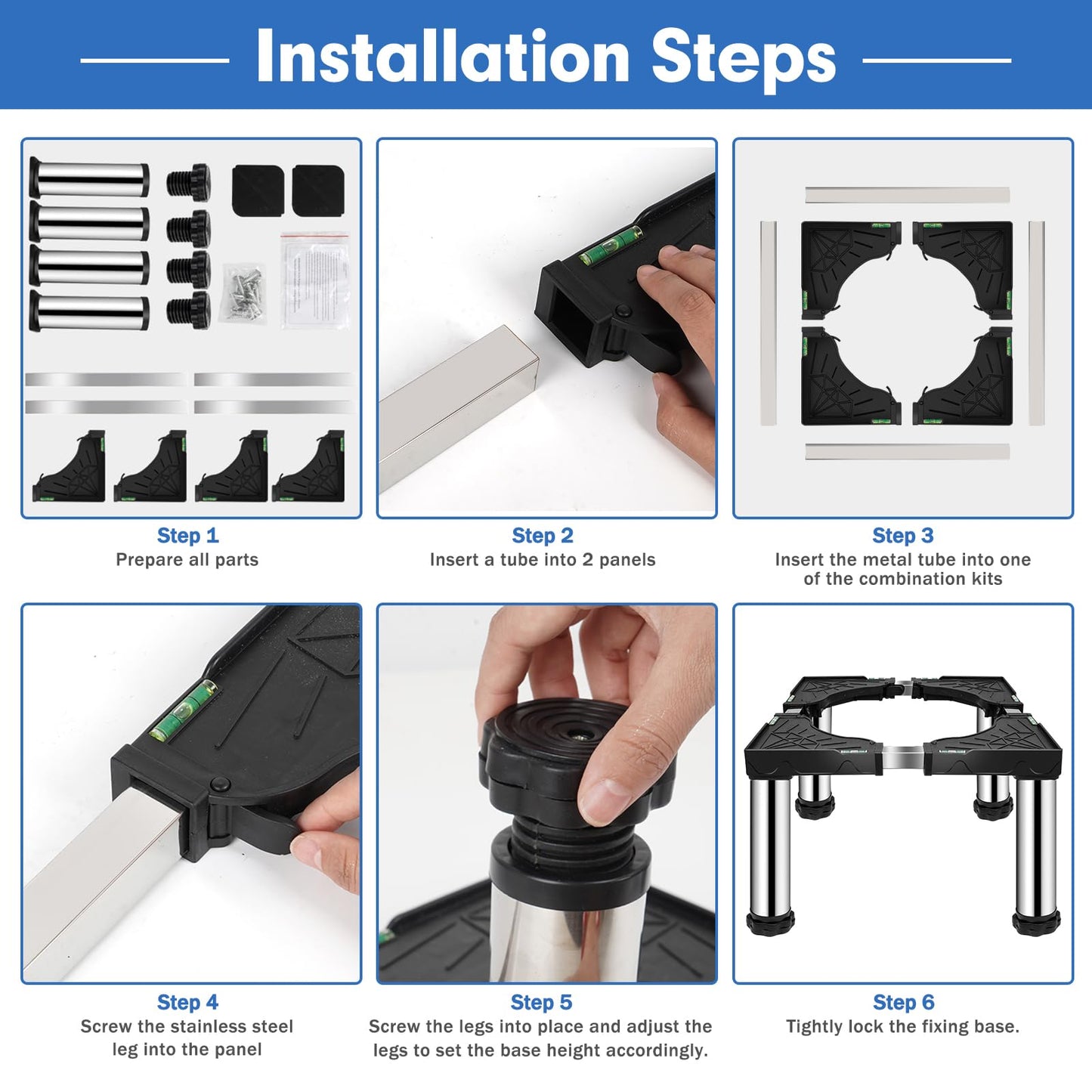 Installation Steps

Step 1
Prepare all parts

Step 2
Insert a tube into 2 panels

Step 3
Insert the metal tube into one of the combination kits

Step 4
Screw the stainless steel leg into the panel

Step 5
Screw the legs into place and adjust the legs to set the base height accordingly.

Step 6
Tightly lock the fixing base.