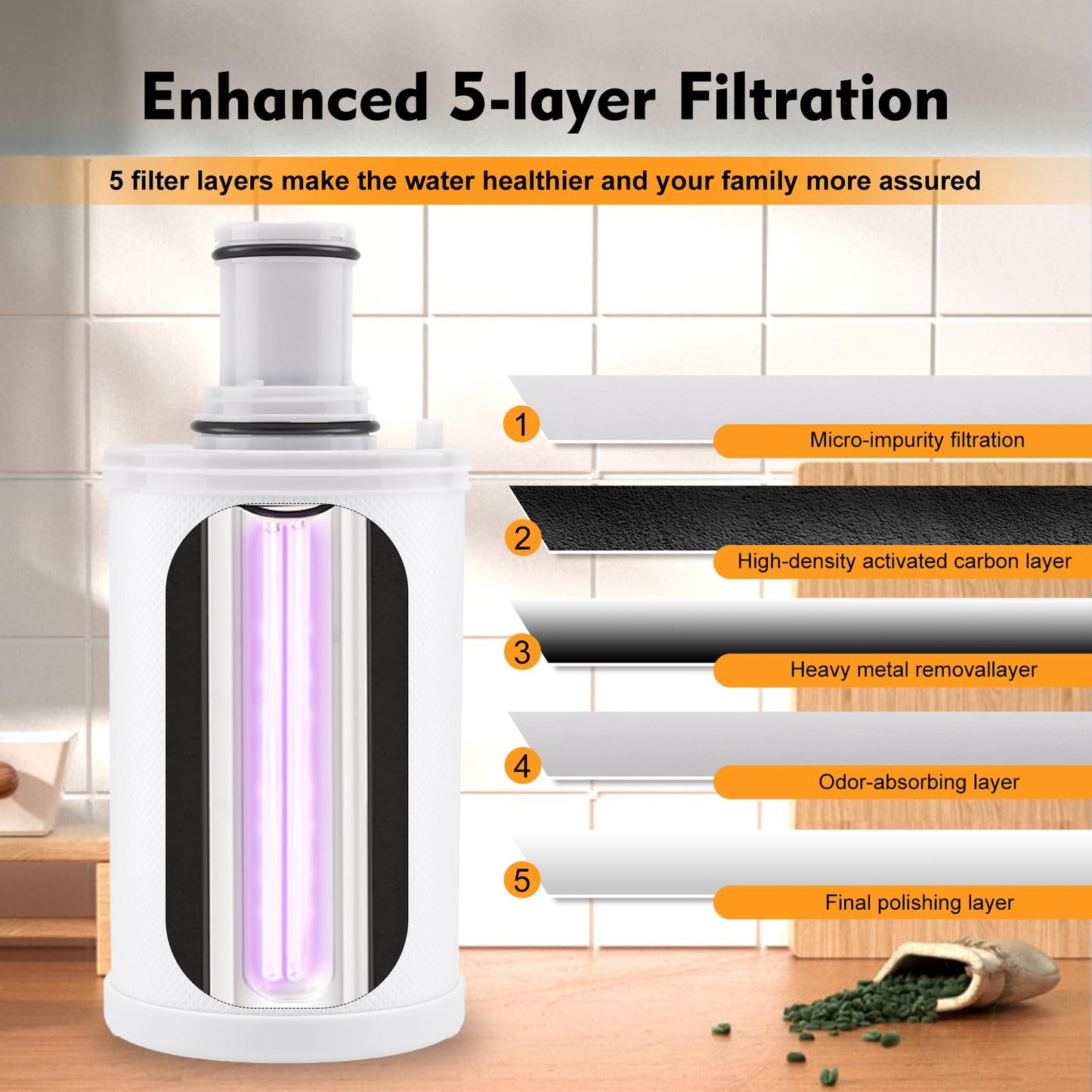 Enhanced 5-layer Filtration

5 filter layers make the water healthier and your family more assured

1
Micro-impurity filtration

2
High-density activated carbon layer

3
Heavy metal removallayer

4
Odor-absorbing layer

5
Final polishing layer