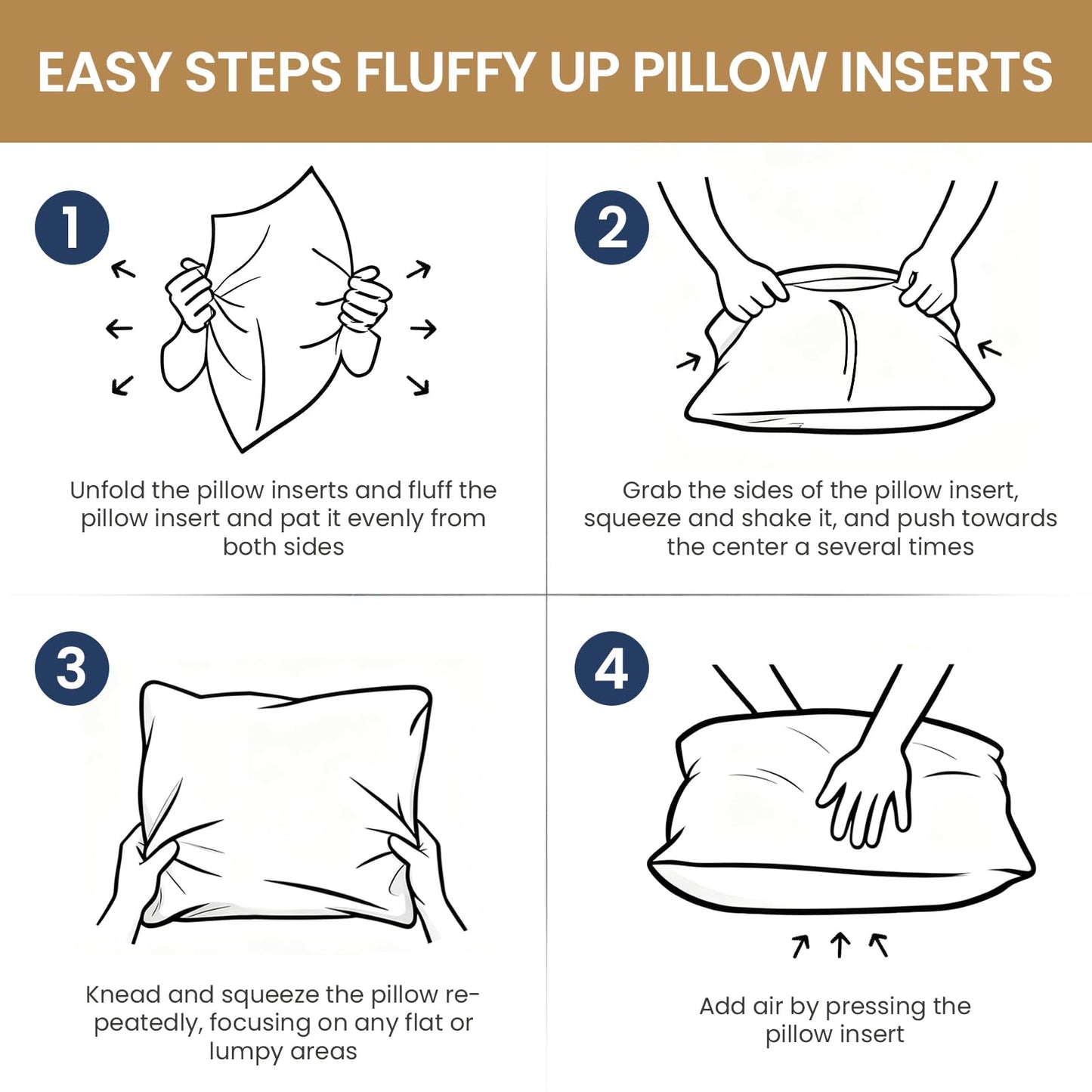 EASY STEPS FLUFFY UP PILLOW INSERTS

1

Unfold the pillow inserts and fluff the pillow insert and pat it evenly from both sides

2

Grab the sides of the pillow insert, squeeze and shake it, and push towards the center a several times

3

Knead and squeeze the pillow repeatedly, focusing on any flat or lumpy areas

4

Add air by pressing the pillow insert