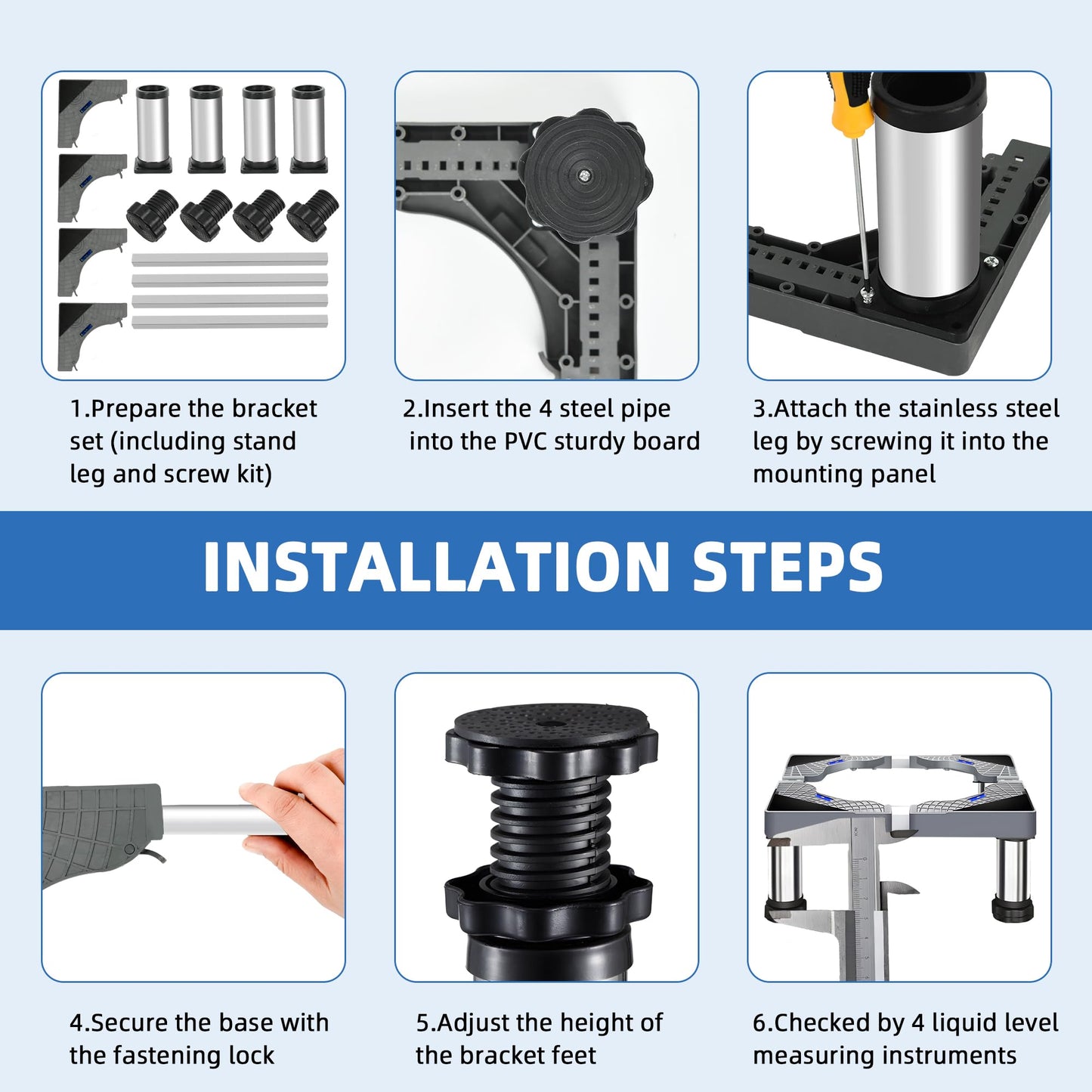 1.Prepare the bracket set (including stand leg and screw kit)

2.Insert the 4 steel pipe into the PVC sturdy board

3.Attach the stainless steel leg by screwing it into the mounting panel

INSTALLATION STEPS

4.Secure the base with the fastening lock

5.Adjust the height of the bracket feet

6.Checked by 4 liquid level measuring instruments