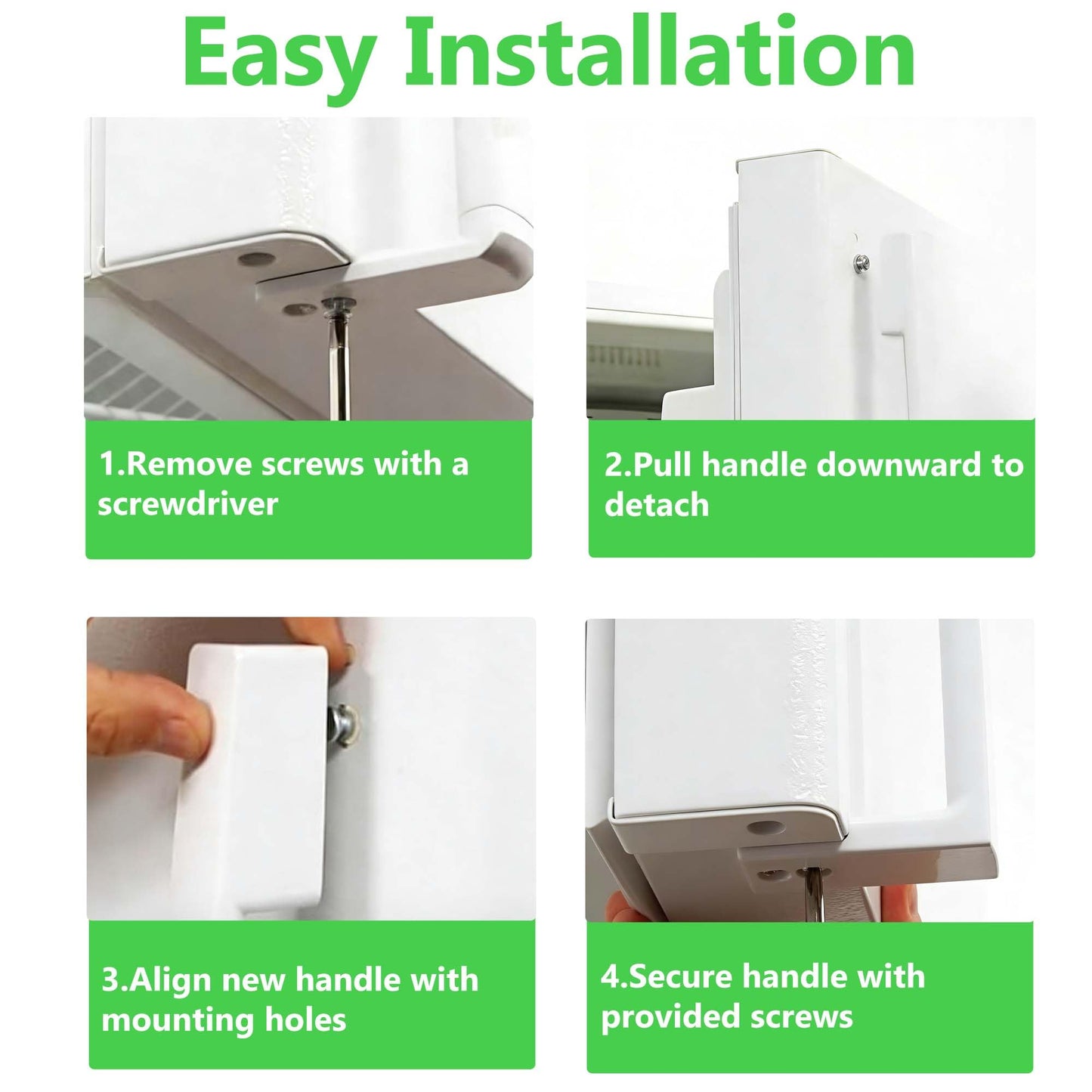 Easy Installation

1.Remove screws with a screwdriver

2.Pull handle downward to detach

3.Align new handle with mounting holes

4.Secure handle with provided screws