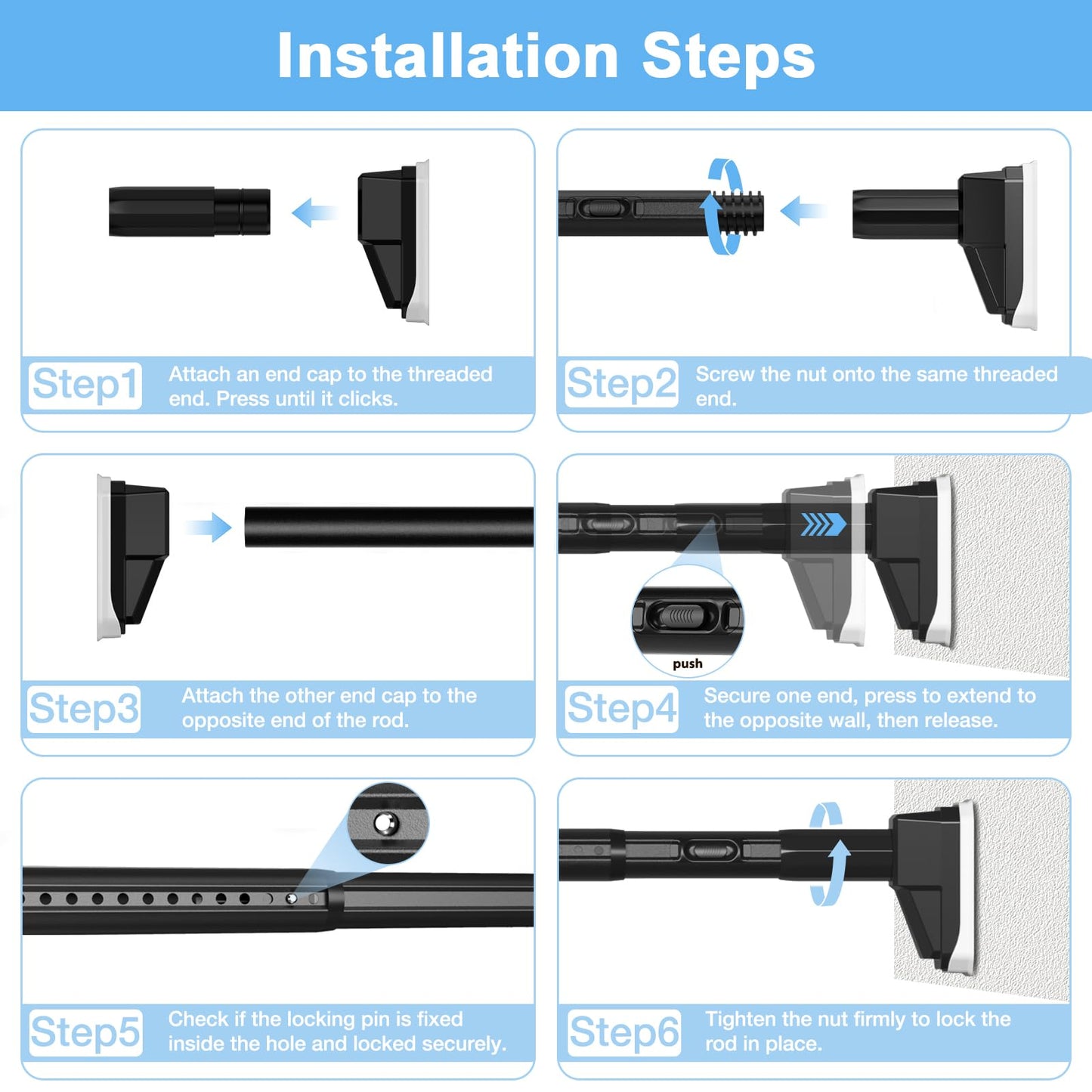 Installation Steps

Step1 Attach an end cap to the threaded end. Press until it clicks.

Step2 Screw the nut onto the same threaded end.

Step3 Attach the other end cap to the opposite end of the rod.

push

Step4 Secure one end, press to extend to the opposite wall, then release.

Step5 Check if the locking pin is fixed inside the hole and locked securely.

Step6 Tighten the nut firmly to lock the rod in place.