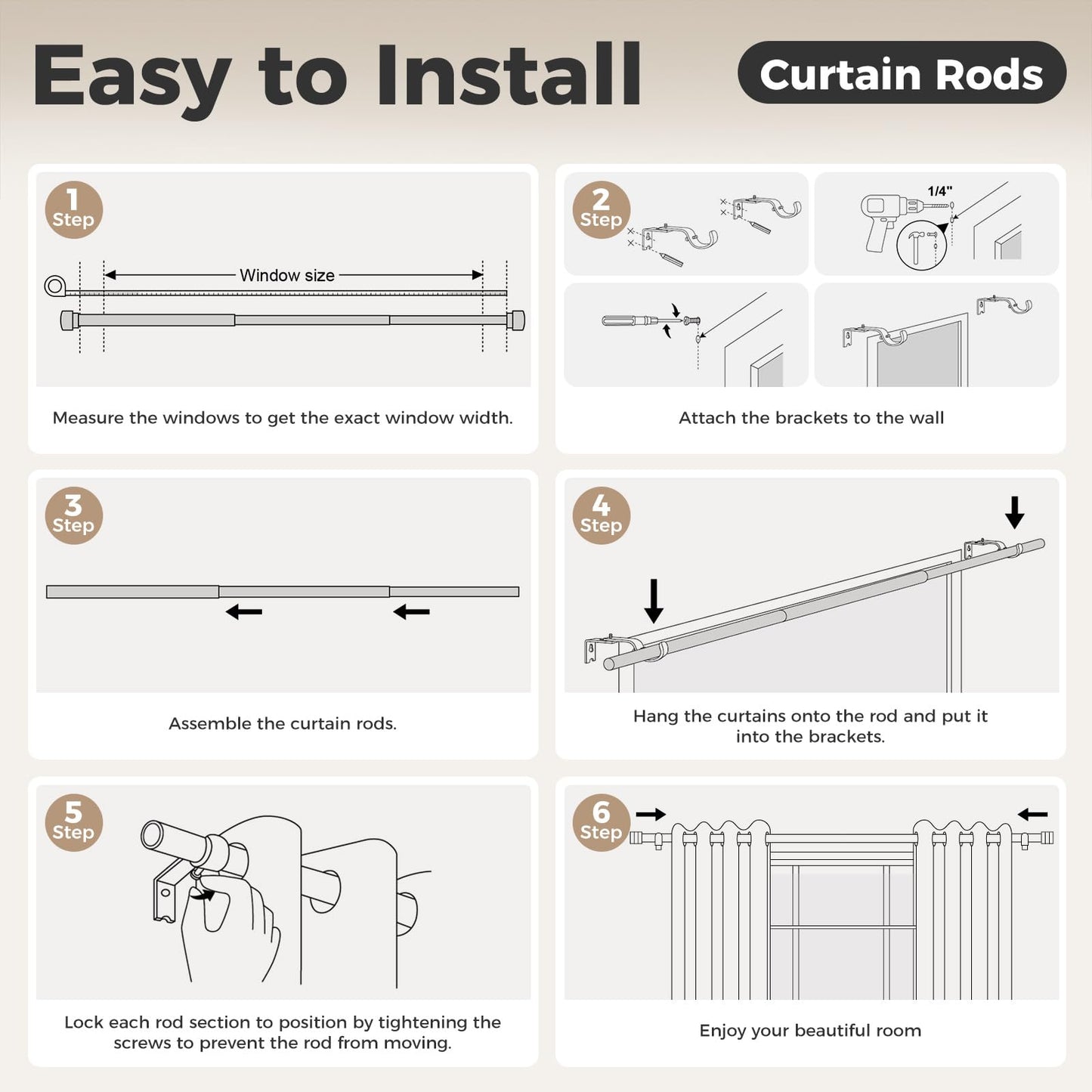 Easy to Install

Curtain Rods

1 Step

Window size

Measure the windows to get the exact window width.

2 Step

1/4"

Attach the brackets to the wall

3 Step

Assemble the curtain rods.

4 Step

Hang the curtains onto the rod and put it into the brackets.

5 Step

Lock each rod section to position by tightening the screws to prevent the rod from moving.

6 Step

Enjoy your beautiful room