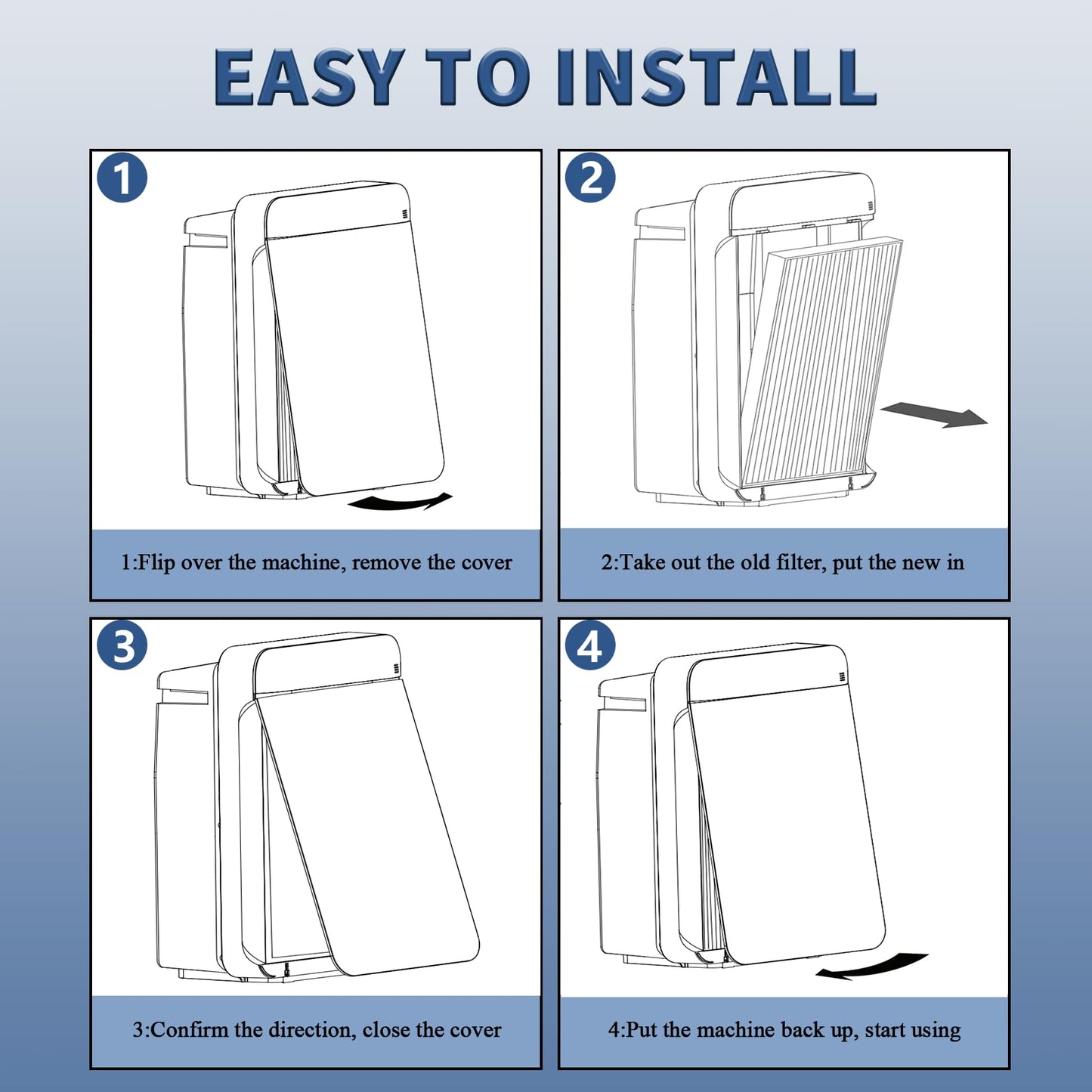 EASY TO INSTALL

1

1:Flip over the machine, remove the cover

2

2:Take out the old filter, put the new in

3

3:Confirm the direction, close the cover

4

4:Put the machine back up, start using