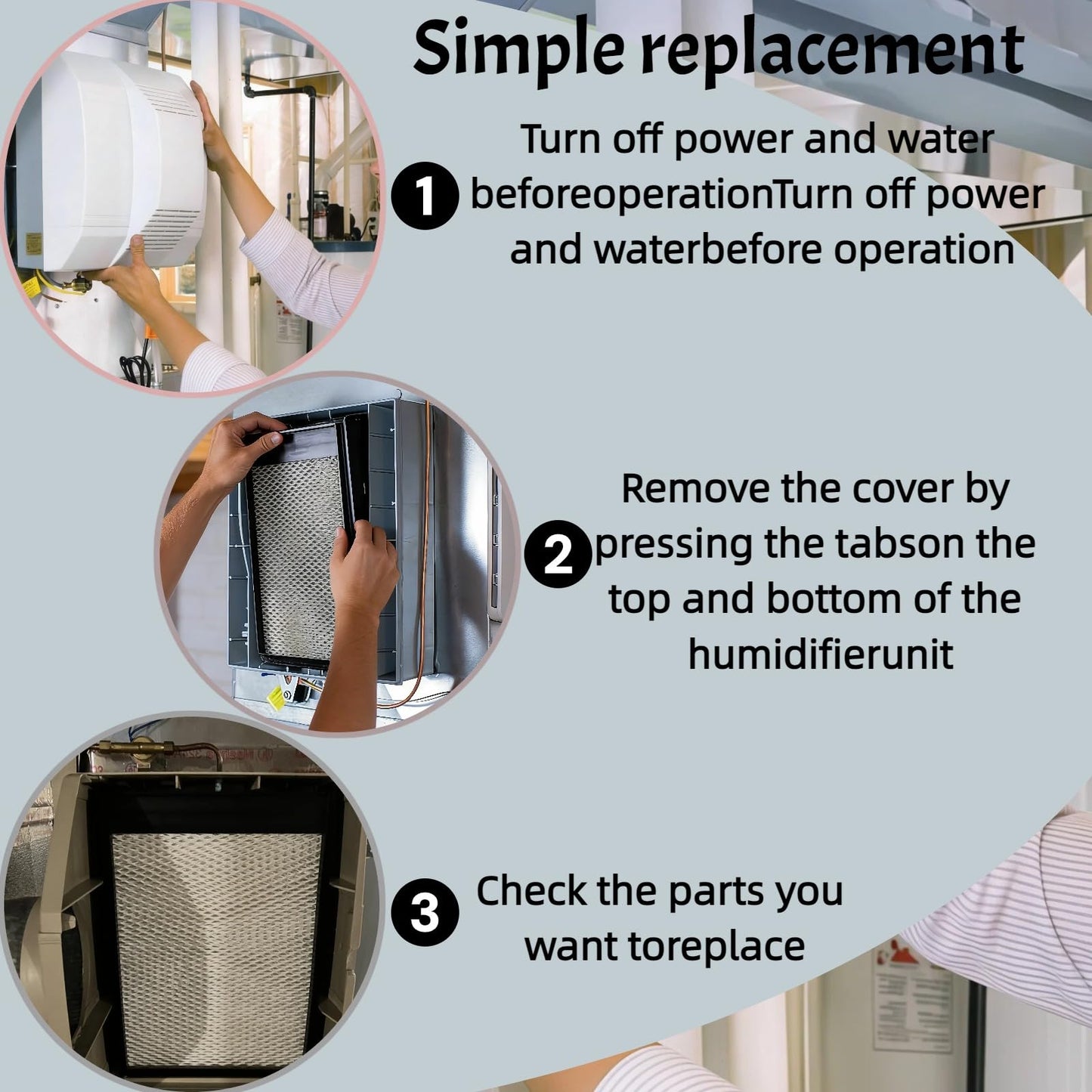 Simple replacement

1 Turn off power and water beforeoperationTurn off power and waterbefore operation

2 Remove the cover by pressing the tabson the top and bottom of the humidifierunit

3 Check the parts you want toreplace