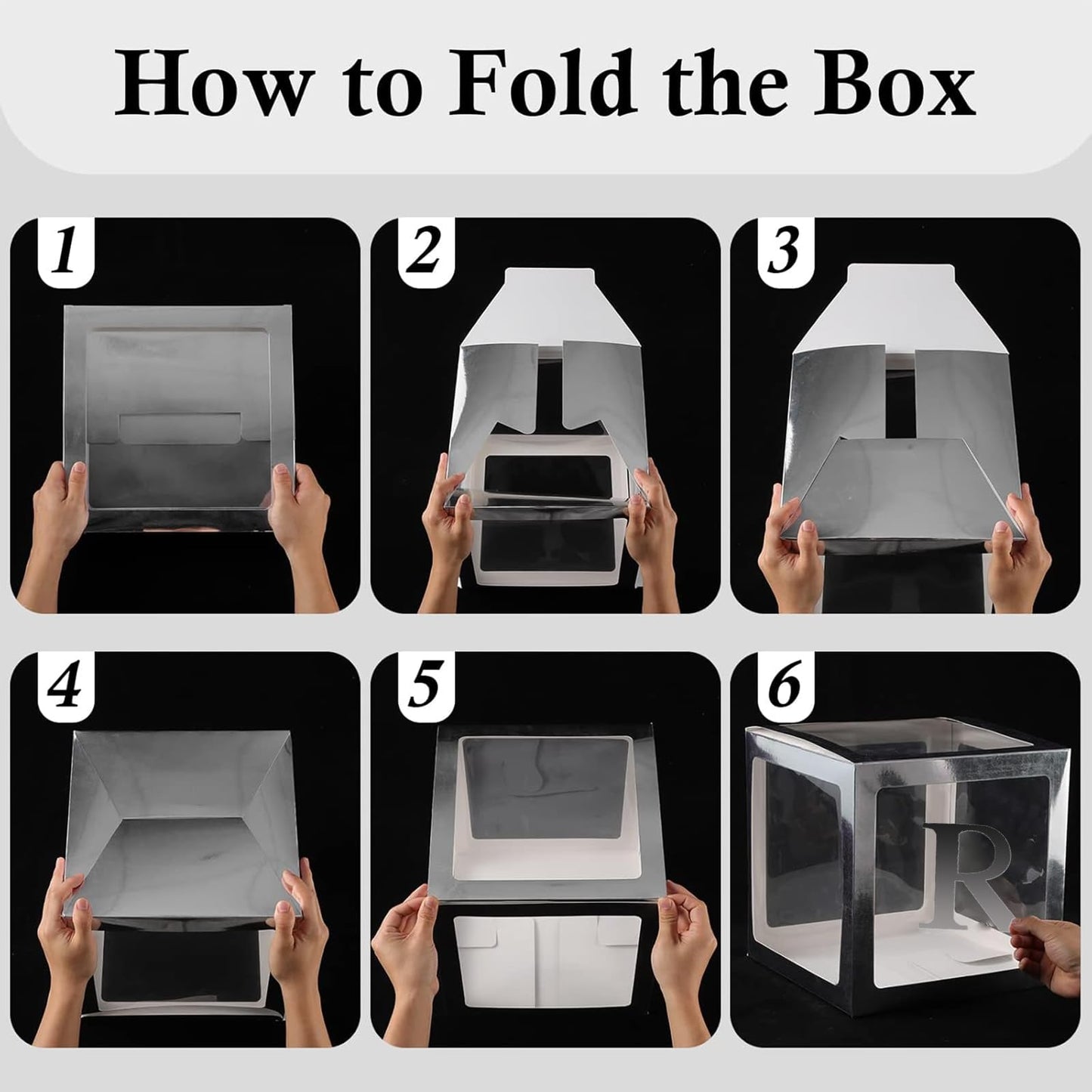 How to Fold the Box

1

2

3

4

5

6

R