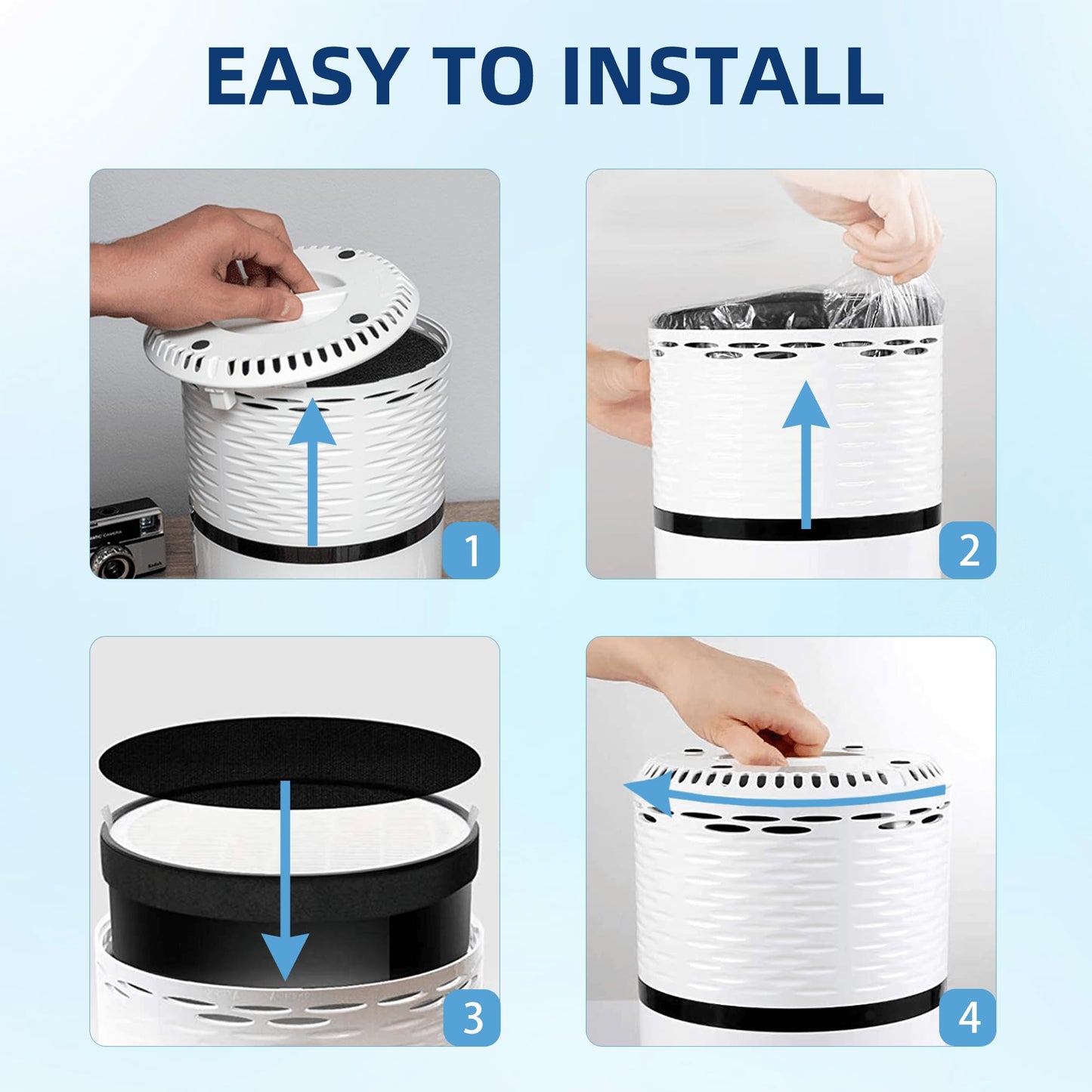 EASY TO INSTALL

1

2

3

4