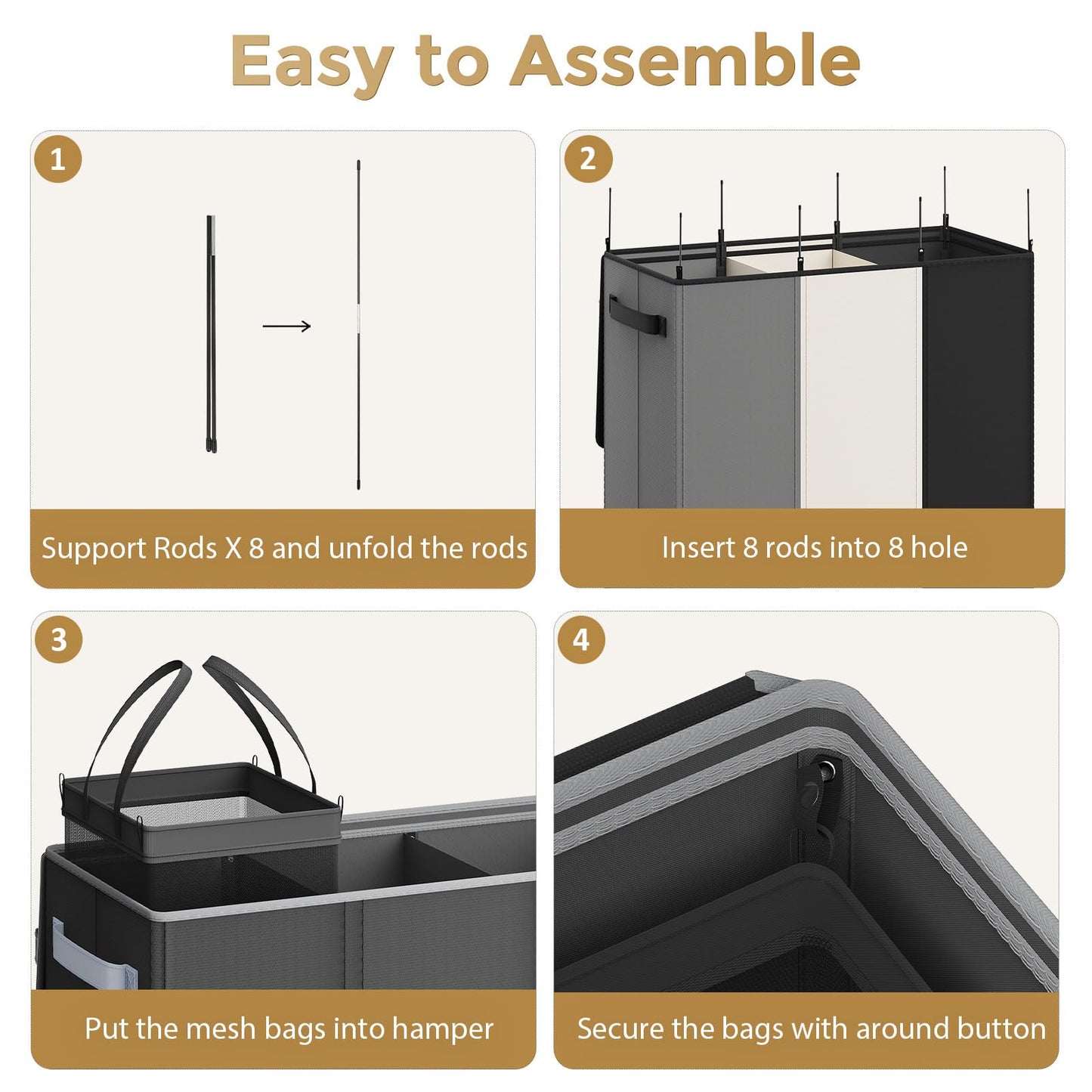 Easy to Assemble

1

Support Rods X 8 and unfold the rods

2

Insert 8 rods into 8 hole

3

Put the mesh bags into hamper

4

Secure the bags with around button