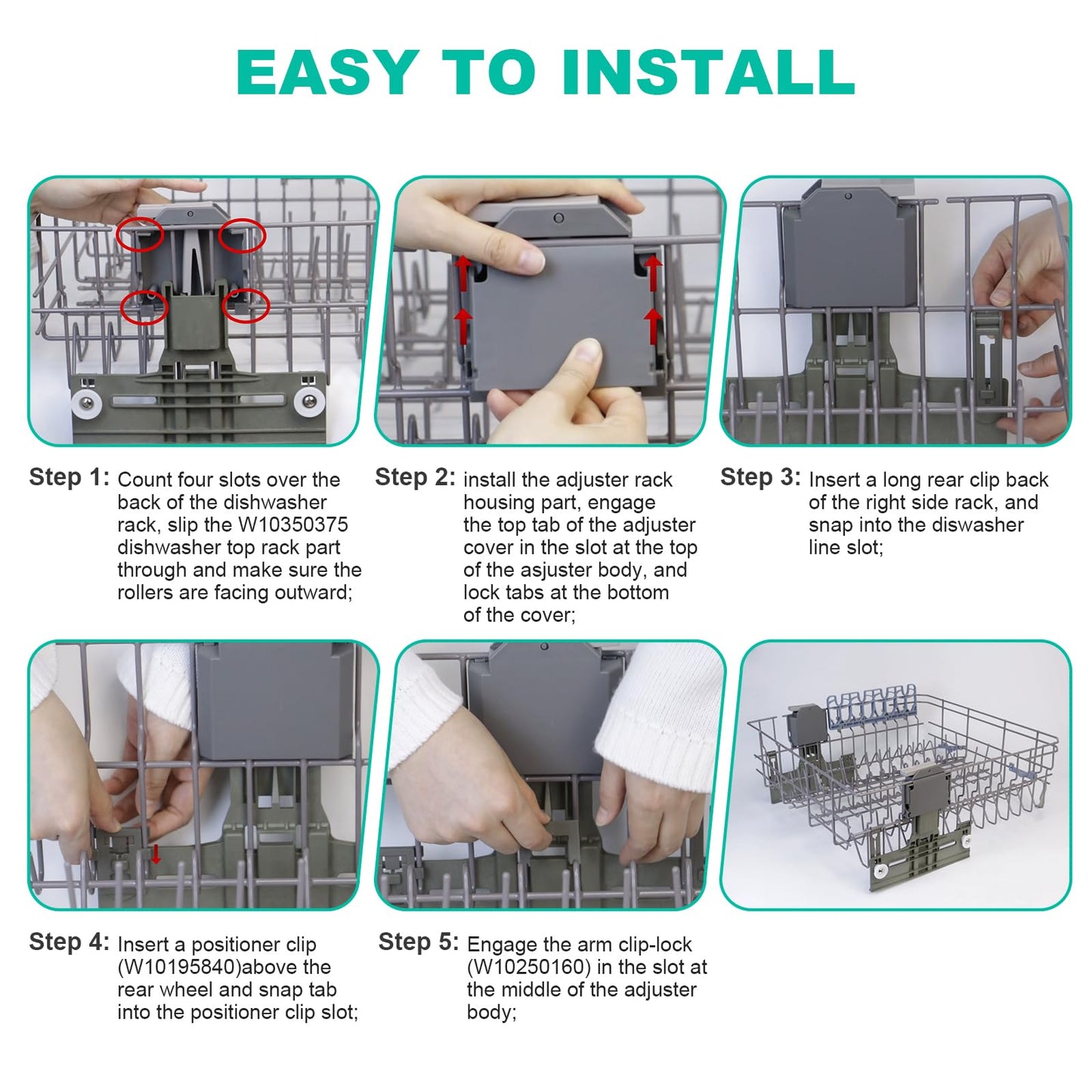 EASY TO INSTALL

Step 1: Count four slots over the back of the dishwasher rack, slip the W10350375 dishwasher top rack part through and make sure the rollers are facing outward;

Step 2: install the adjuster rack housing part, engage the top tab of the adjuster cover in the slot at the top of the asjuster body, and lock tabs at the bottom of the cover;

Step 3: Insert a long rear clip back of the right side rack, and snap into the diswasher line slot;

Step 4: Insert a positioner clip (W10195840)above the rear wheel and snap tab into the positioner clip slot;

Step 5: Engage the arm clip-lock (W10250160) in the slot at the middle of the adjuster body;