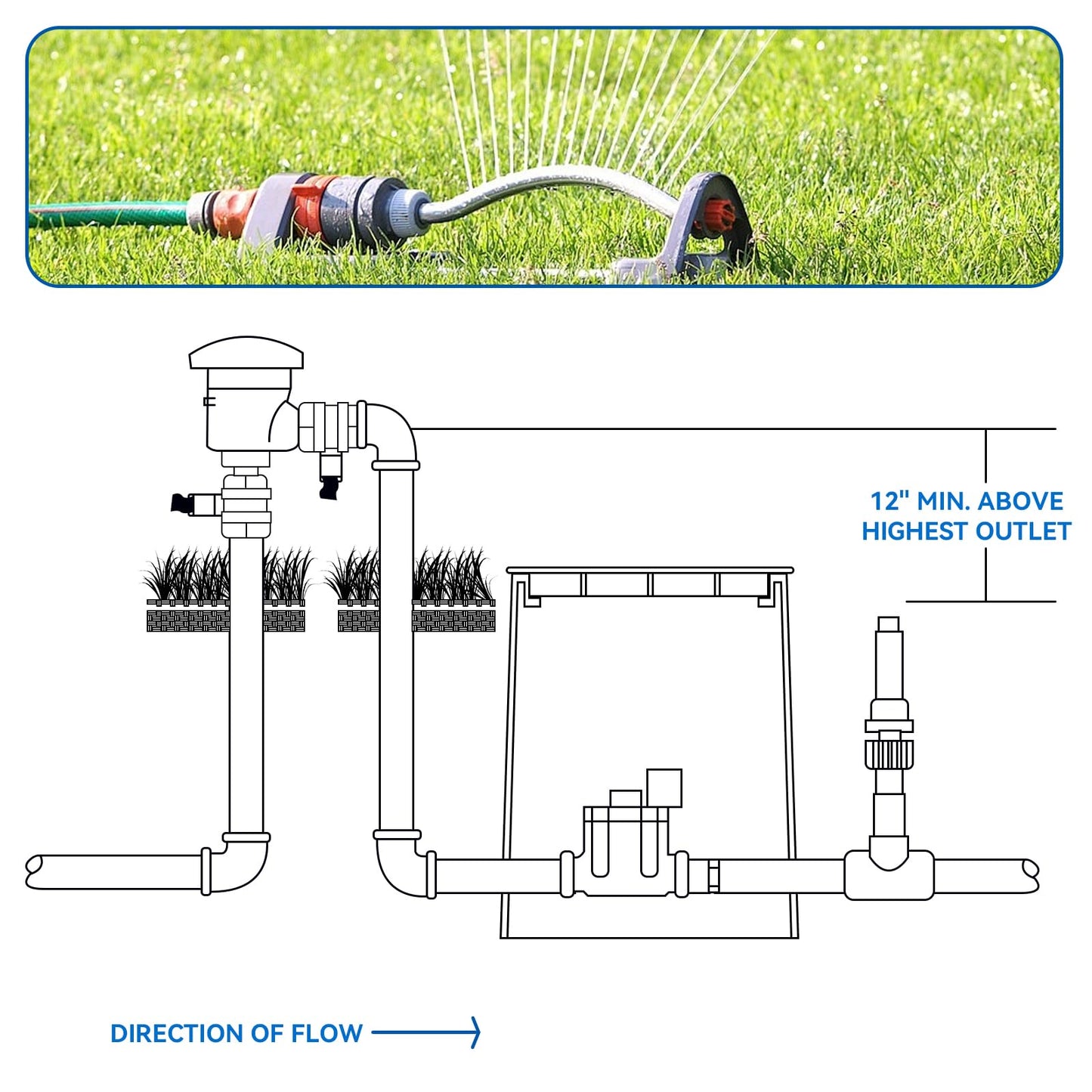 12" MIN. ABOVE HIGHEST OUTLET

DIRECTION OF FLOW