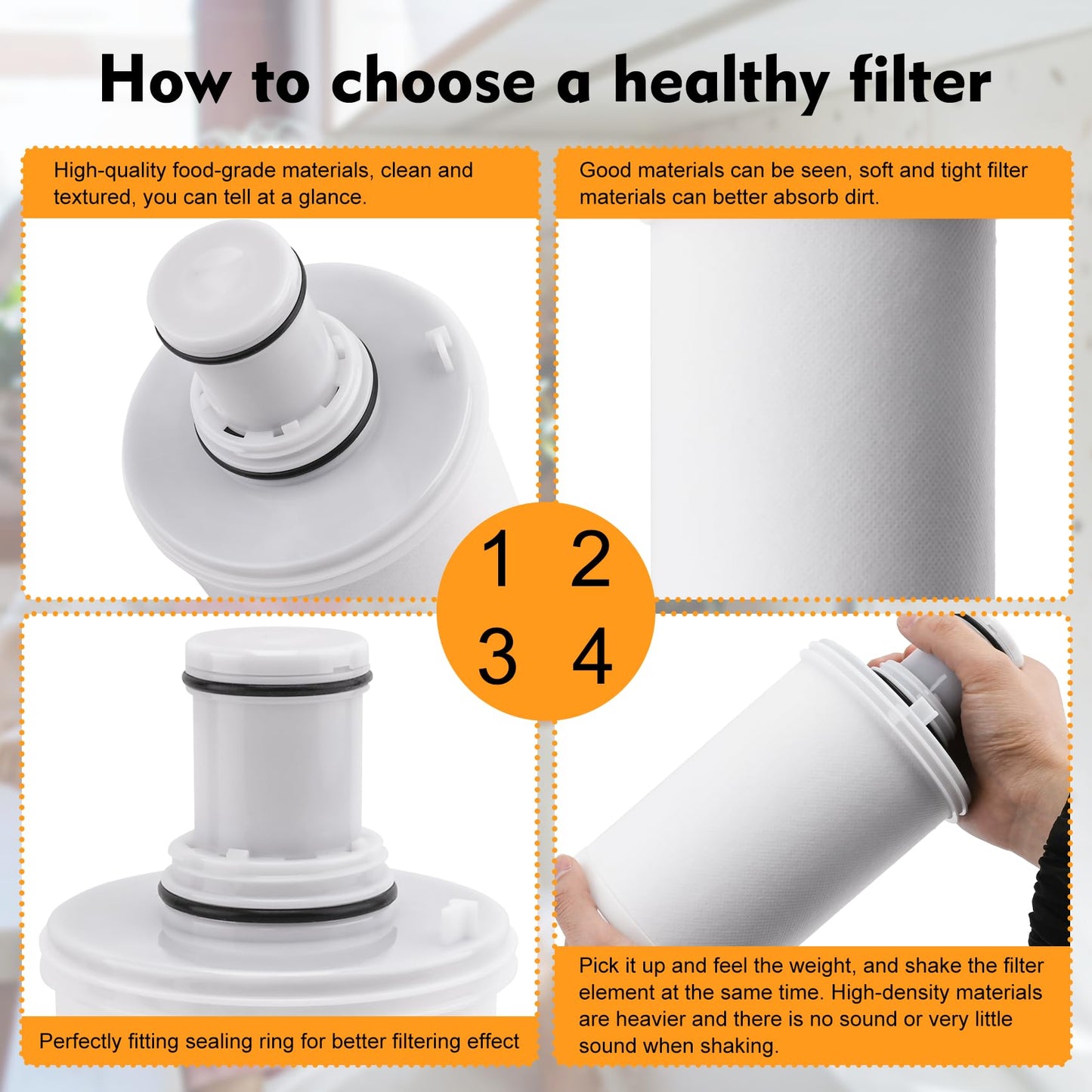 How to choose a healthy filter

High-quality food-grade materials, clean and textured, you can tell at a glance.

Good materials can be seen, soft and tight filter materials can better absorb dirt.

1 2
3 4

Perfectly fitting sealing ring for better filtering effect

Pick it up and feel the weight, and shake the filter element at the same time. High-density materials are heavier and there is no sound or very little sound when shaking.