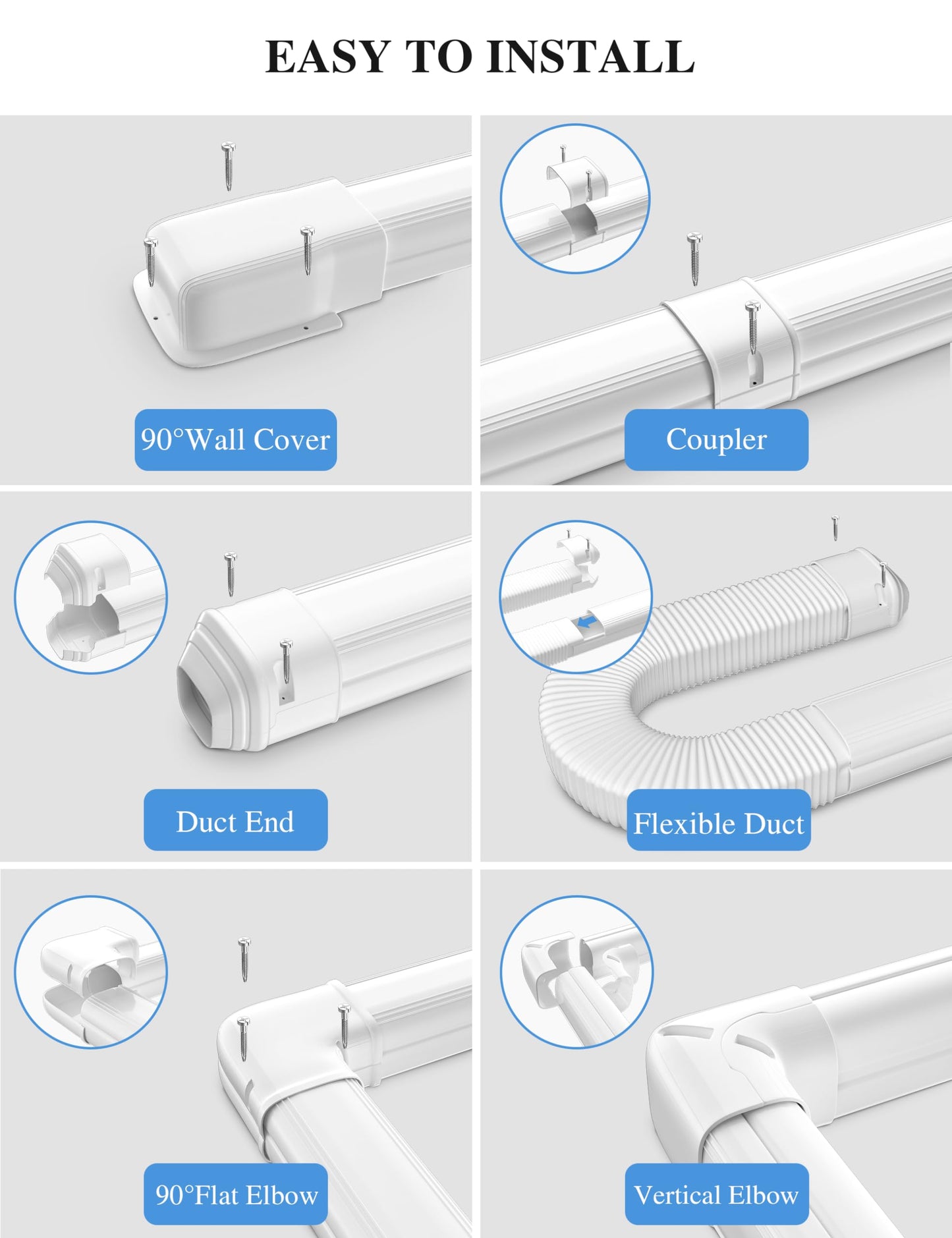 EASY TO INSTALL

90°Wall Cover

Coupler

Duct End

Flexible Duct

90°Flat Elbow

Vertical Elbow