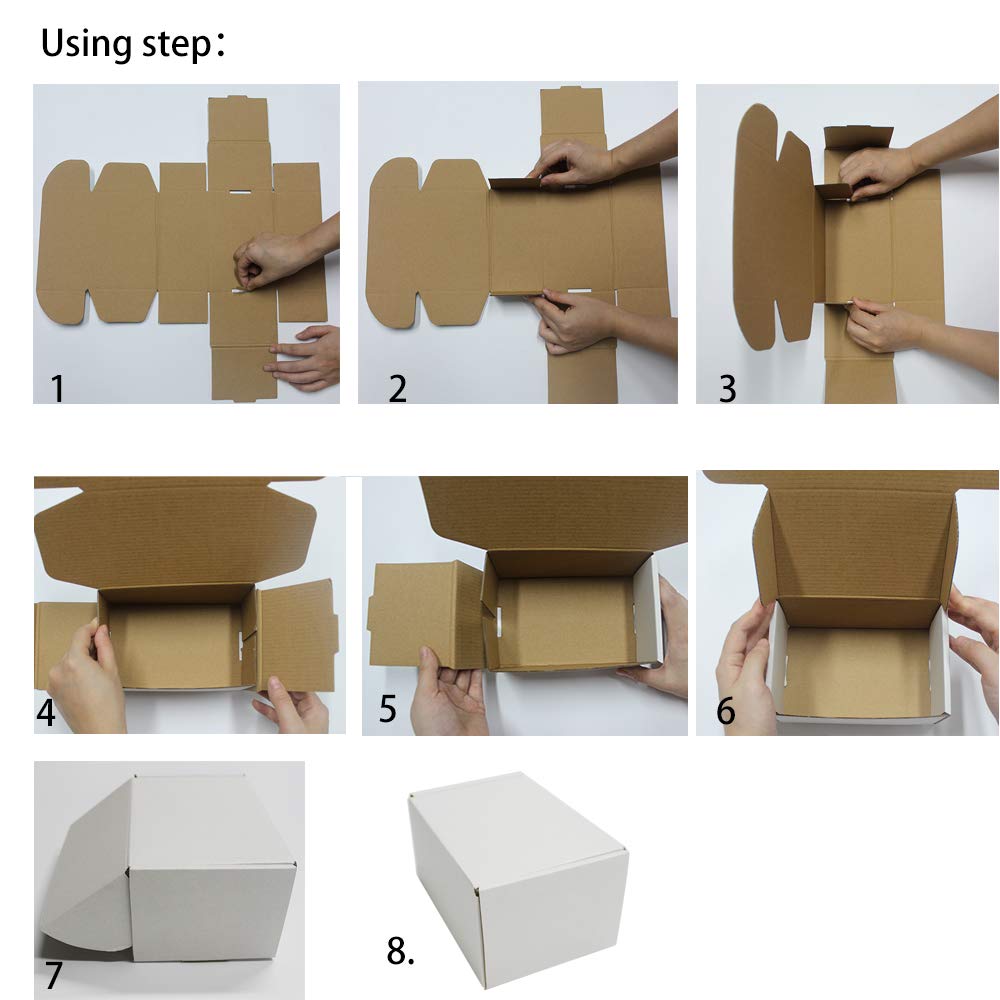 Using step:

1

2

3

4

5

6

7

8.